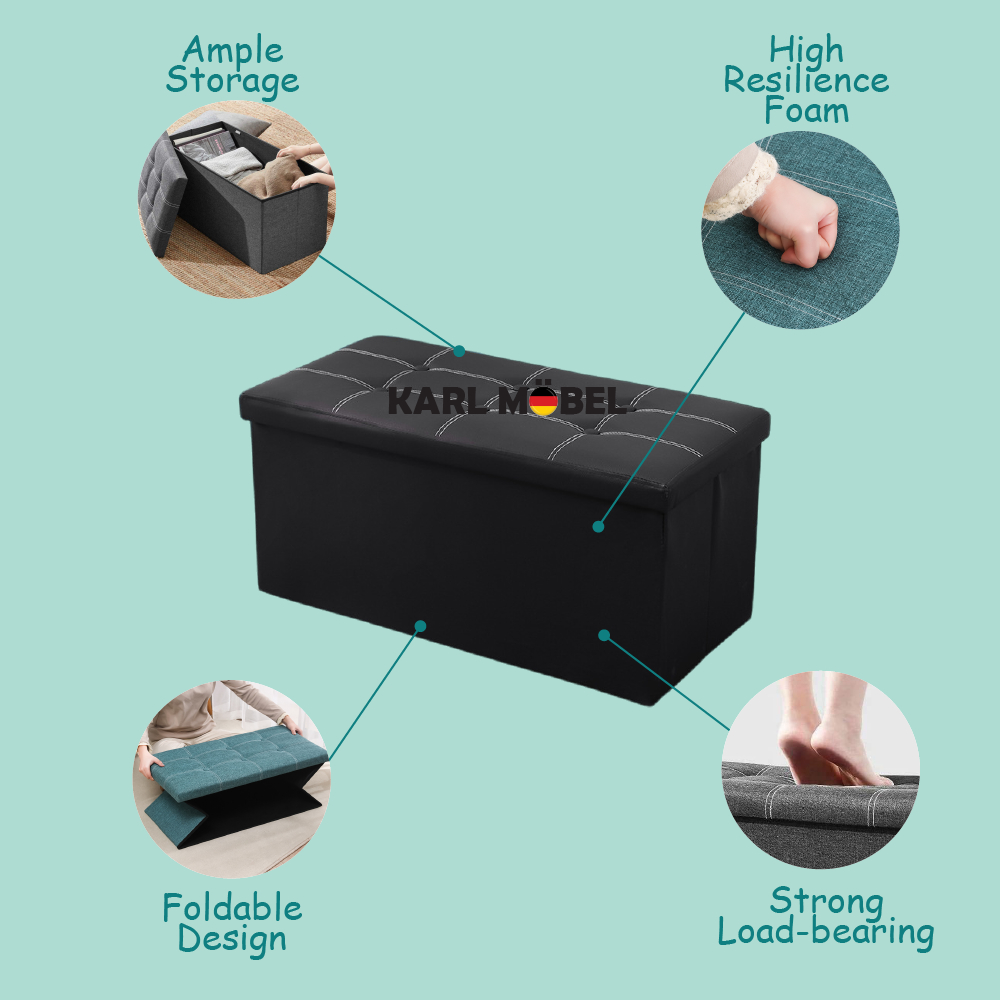 Ample Storage

High Resilience Foam

KARL MÖBEL

Foldable Design

Strong Load-bearing