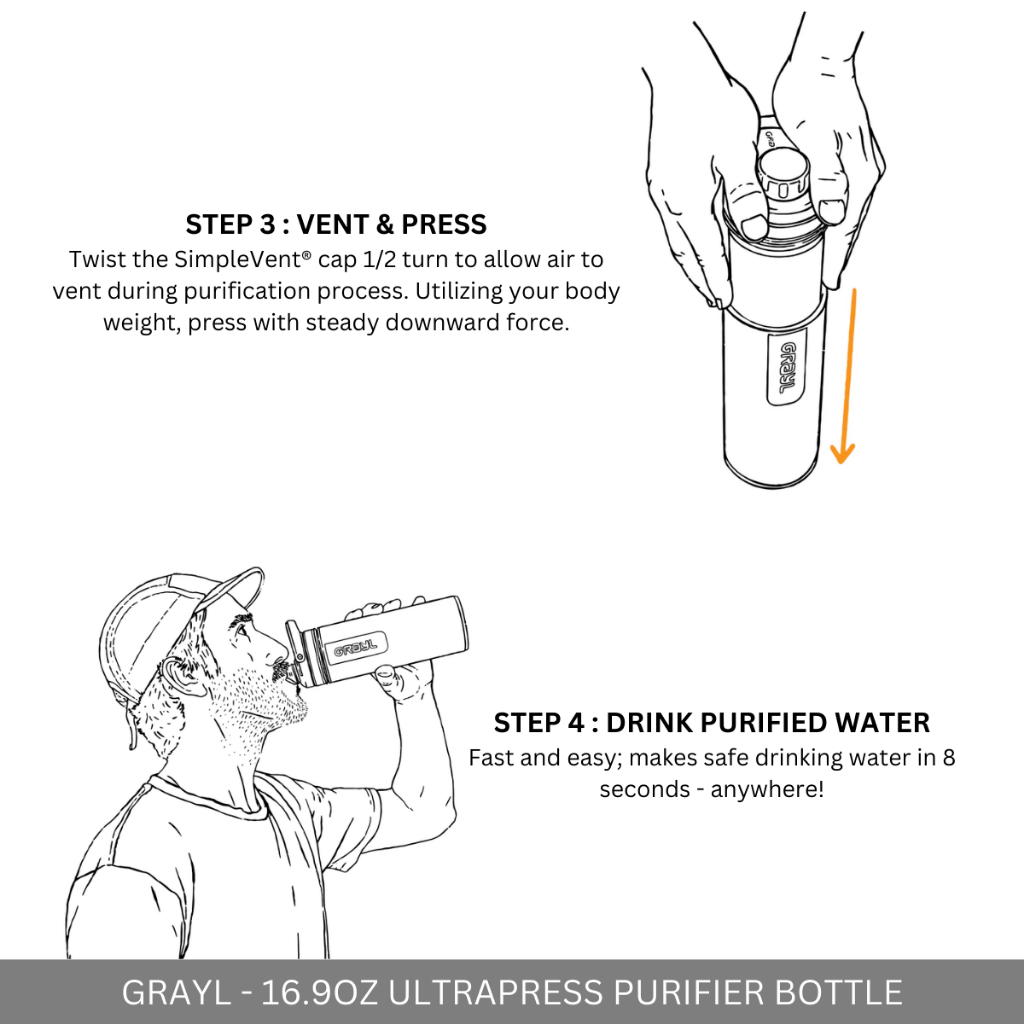 STEP 3 : VENT & PRESS
Twist the SimpleVent® cap 1/2 turn to allow air to vent during purification process. Utilizing your body weight, press with steady downward force.

GRAYL

GRAYL

STEP 4 : DRINK PURIFIED WATER
Fast and easy; makes safe drinking water in 8 seconds - anywhere!

GRAYL - 16.9OZ ULTRAPRESS PURIFIER BOTTLE