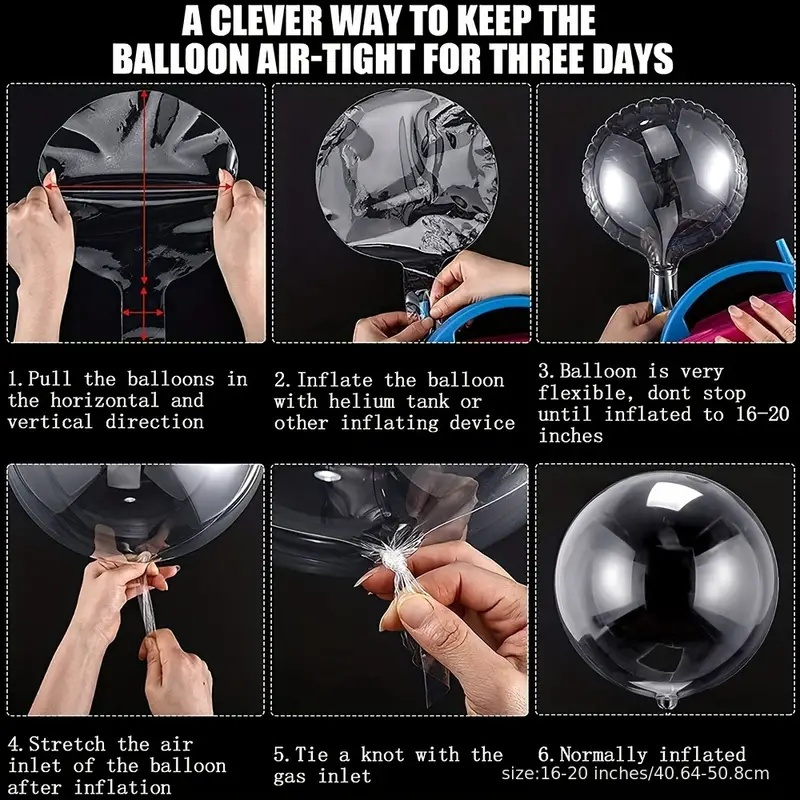 A CLEVER WAY TO KEEP THE BALLOON AIR-TIGHT FOR THREE DAYS

1. Pull the balloons in the horizontal and vertical direction

2. Inflate the balloon with helium tank or other inflating device

3. Balloon is very flexible, dont stop until inflated to 16-20 inches

4. Stretch the air inlet of the balloon after inflation

5. Tie a knot with the gas inlet

6. Normally inflated size:16-20 inches/40.64-50.8cm