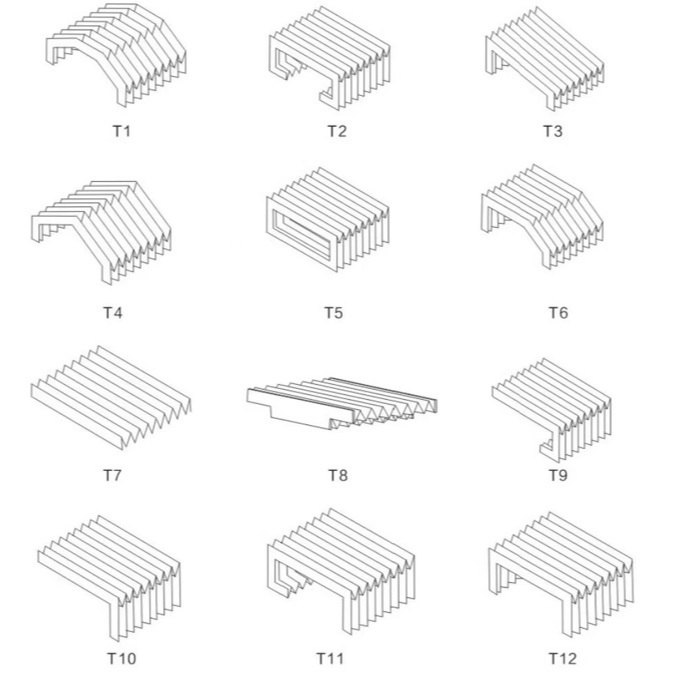 T1

T2

T3

T4

T5

T6

T7

T8

T9

T10

T11

T12