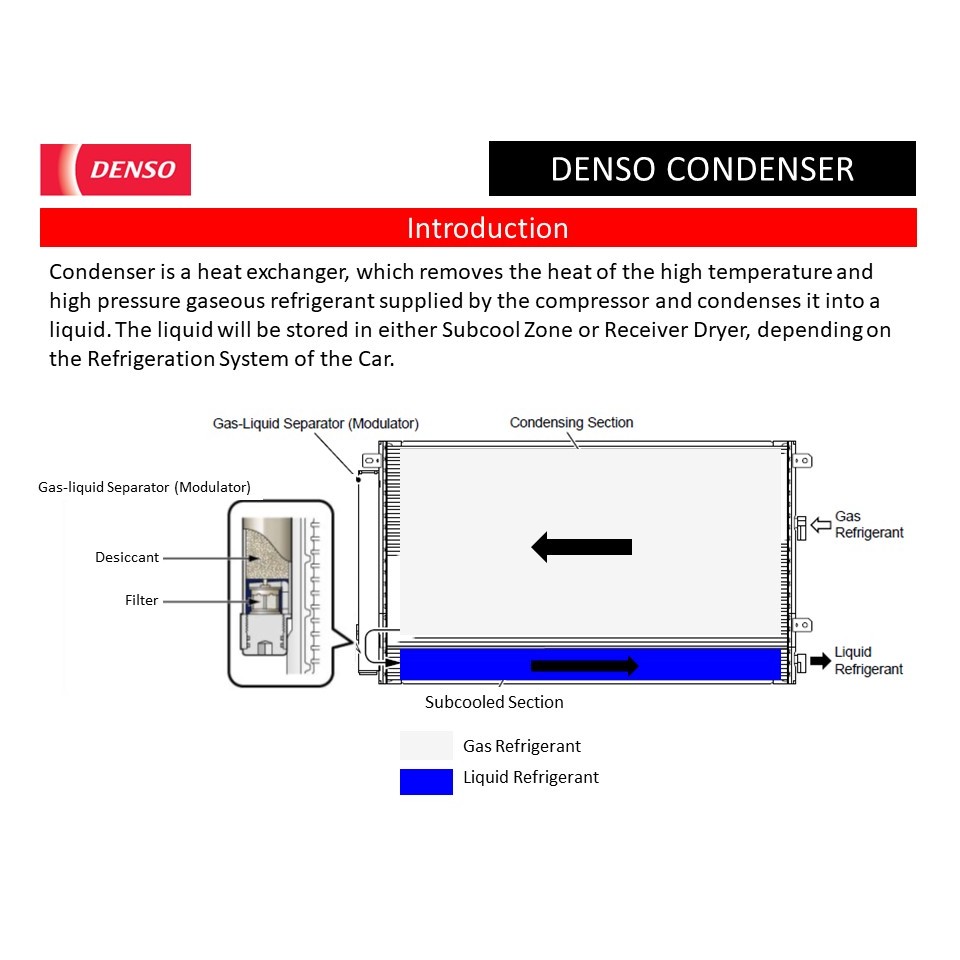 DENSO

DENSO CONDENSER

Introduction

Condenser is a heat exchanger, which removes the heat of the high temperature and high pressure gaseous refrigerant supplied by the compressor and condenses it into a liquid. The liquid will be stored in either Subcool Zone or Receiver Dryer, depending on the Refrigeration System of the Car.

Gas-Liquid Separator (Modulator)

Condensing Section

Gas-liquid Separator (Modulator)

Desiccant

Filter

Gas Refrigerant

Liquid Refrigerant

Subcooled Section

Gas Refrigerant

Liquid Refrigerant