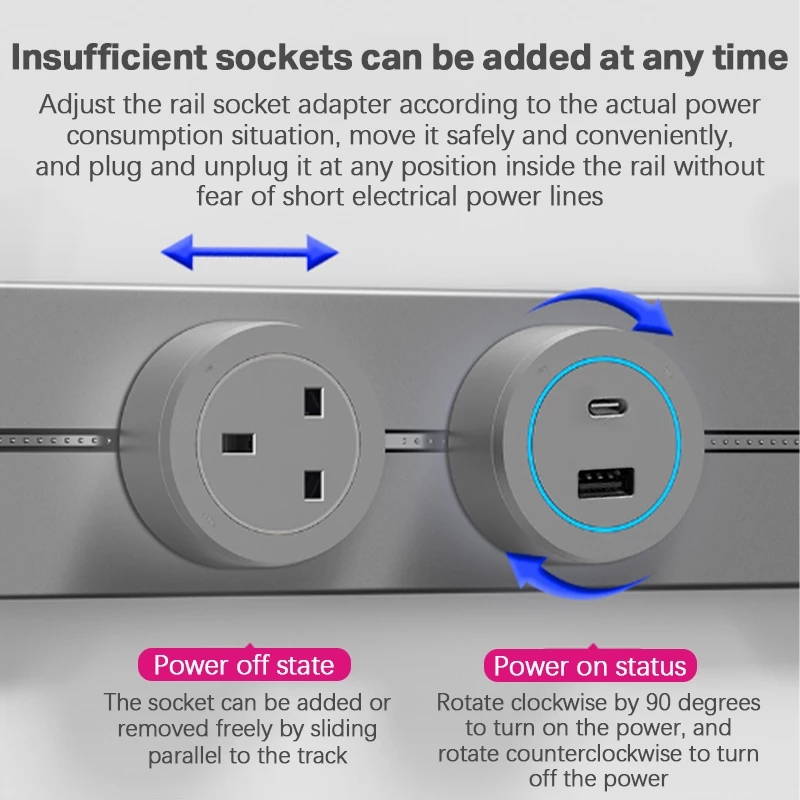 Insufficient sockets can be added at any time

Adjust the rail socket adapter according to the actual power consumption situation, move it safely and conveniently, and plug and unplug it at any position inside the rail without fear of short electrical power lines

Power off state

The socket can be added or removed freely by sliding parallel to the track

Power on status

Rotate clockwise by 90 degrees to turn on the power, and rotate counterclockwise to turn off the power