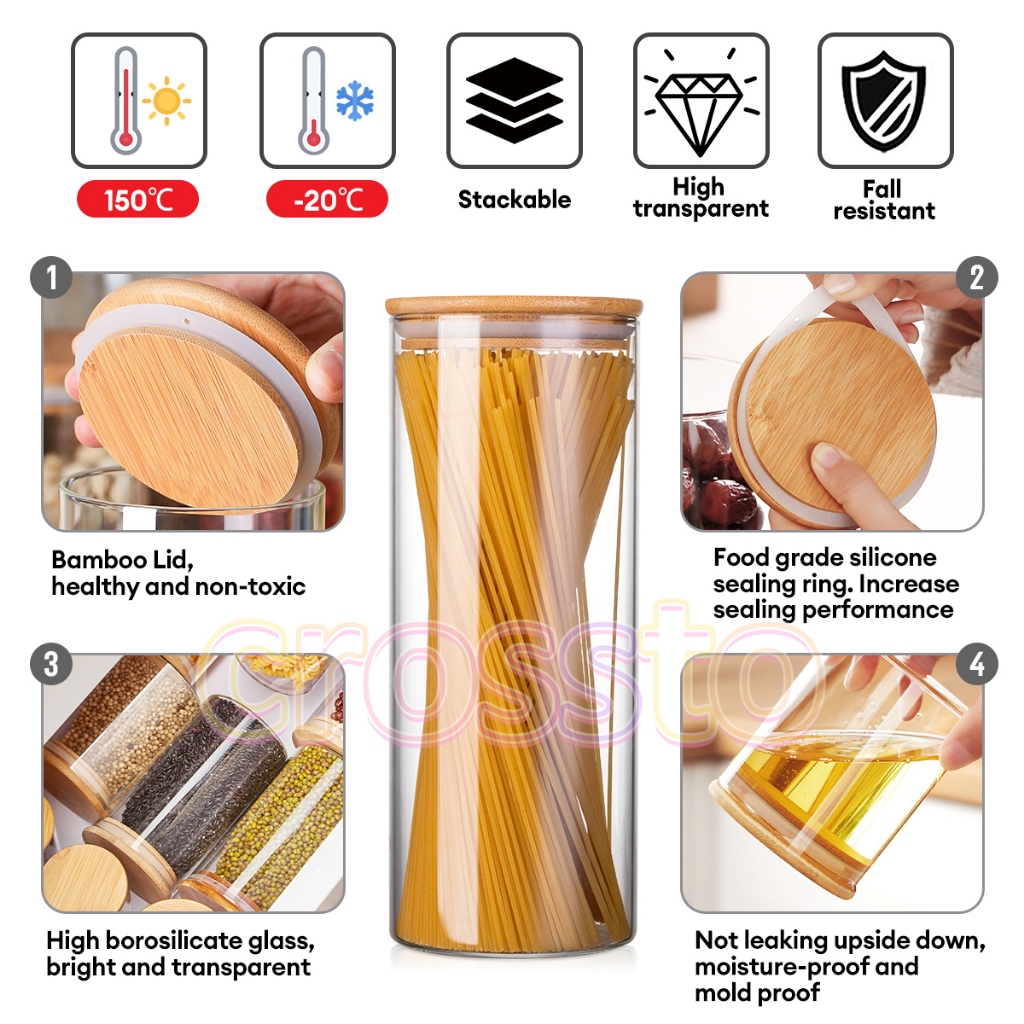 150℃

-20℃

Stackable

High transparent

Fall resistant

1

Bamboo Lid, healthy and non-toxic

2

Food grade silicone sealing ring. Increase sealing performance

crossto

3

High borosilicate glass, bright and transparent

4

Not leaking upside down, moisture-proof and mold proof