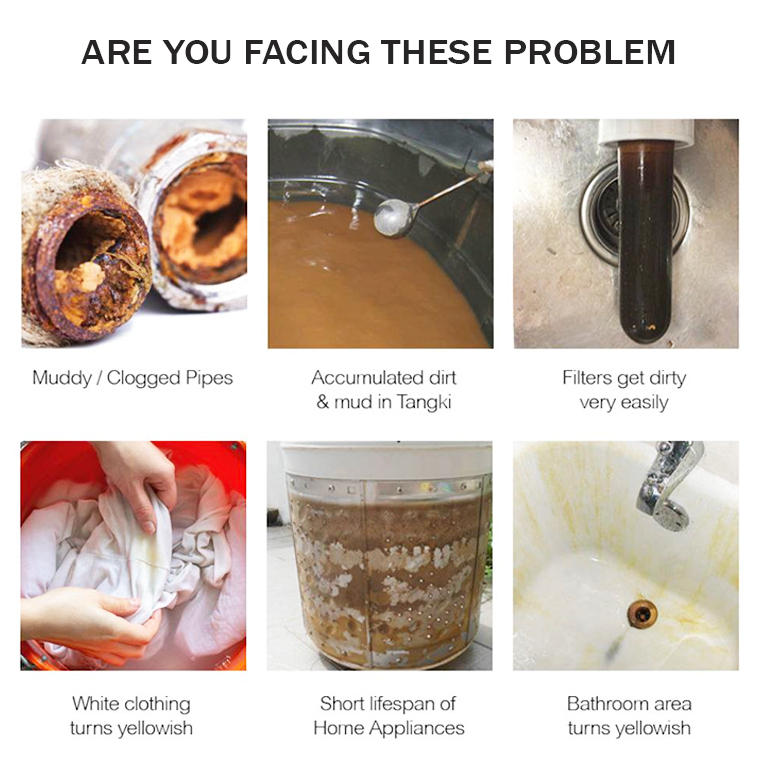 ARE YOU FACING THESE PROBLEM

Muddy / Clogged Pipes

Accumulated dirt & mud in Tangki

Filters get dirty very easily

White clothing turns yellowish

Short lifespan of Home Appliances

Bathroom area turns yellowish