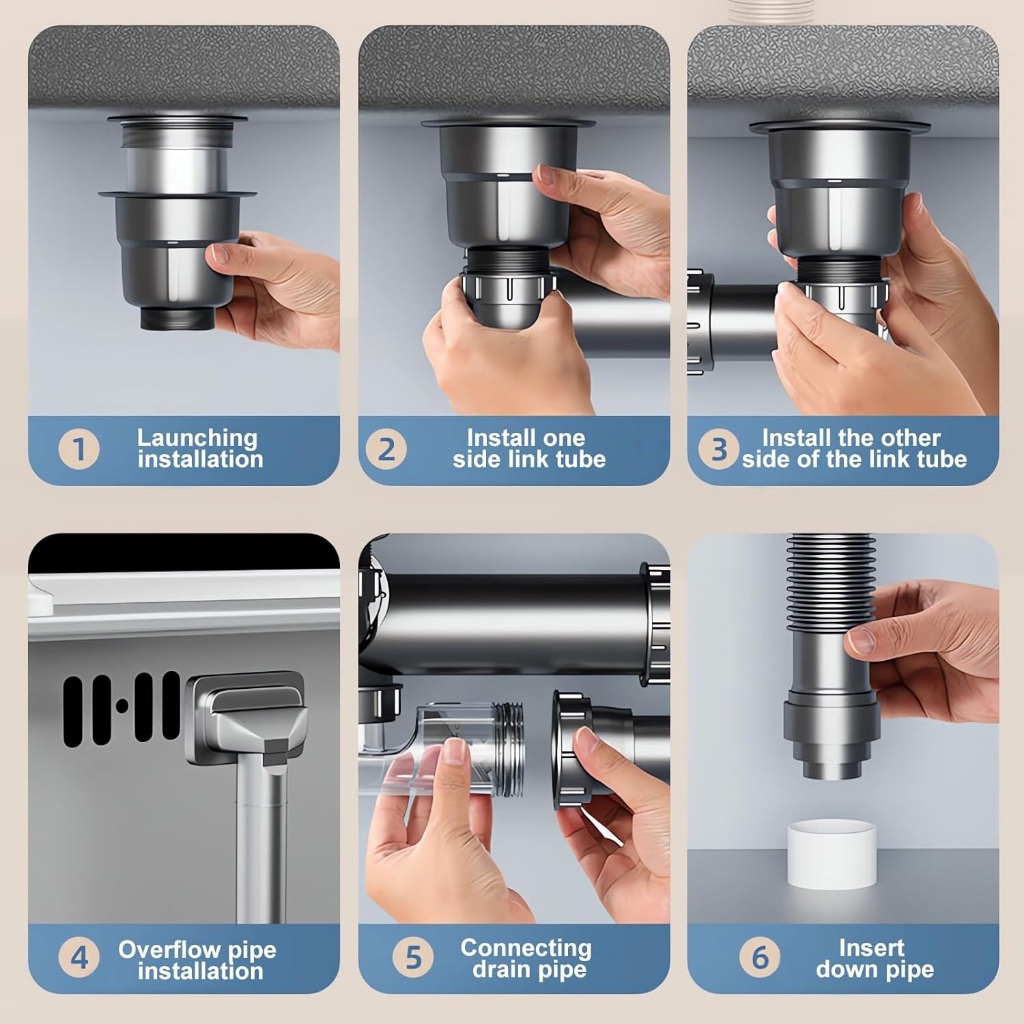 1 Launching installation

2 Install one side link tube

3 Install the other side of the link tube

4 Overflow pipe installation

5 Connecting drain pipe

6 Insert down pipe