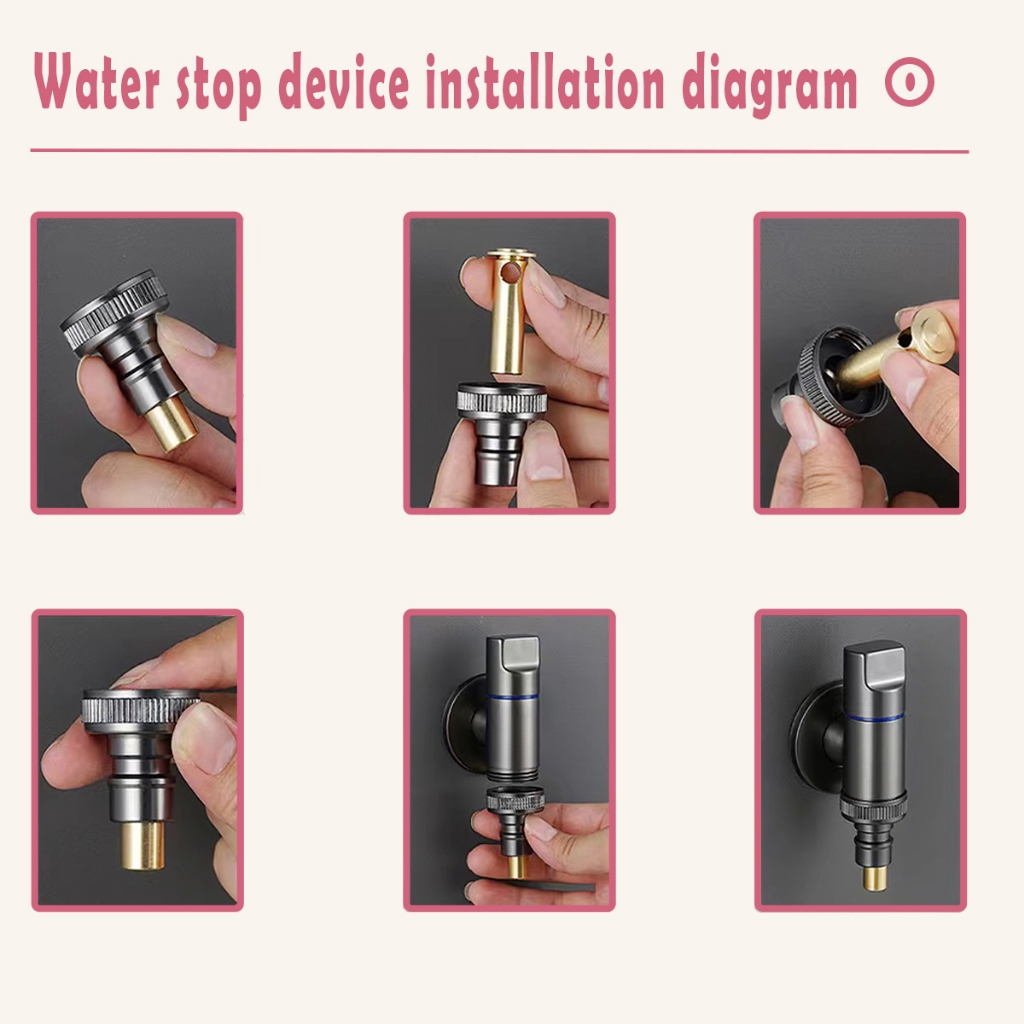 Water stop device installation diagram