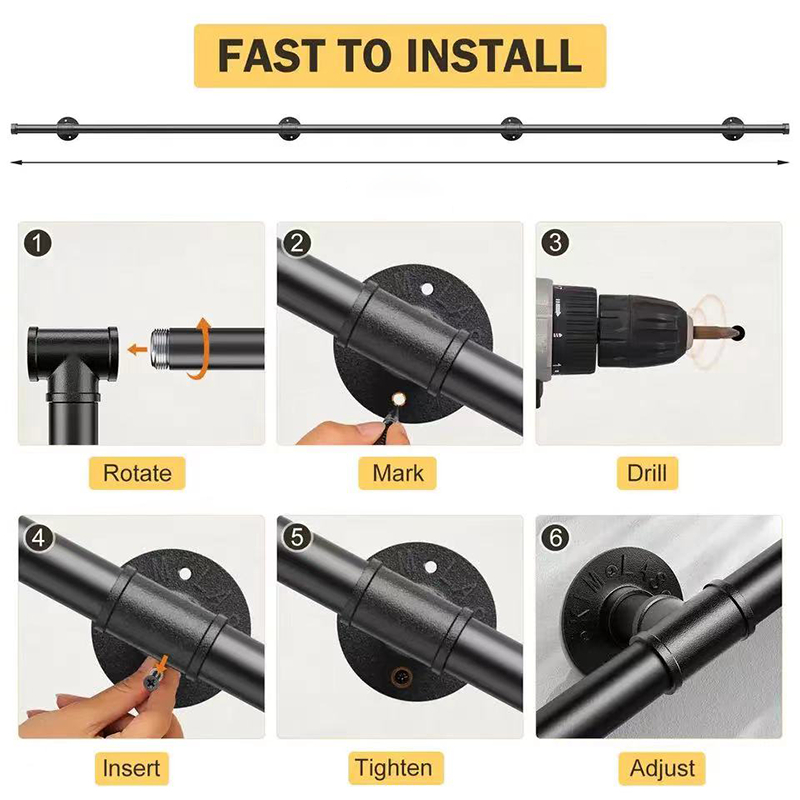 FAST TO INSTALL

1
Rotate

2
Mark

3
Drill

4
Insert

5
Tighten

6
Adjust