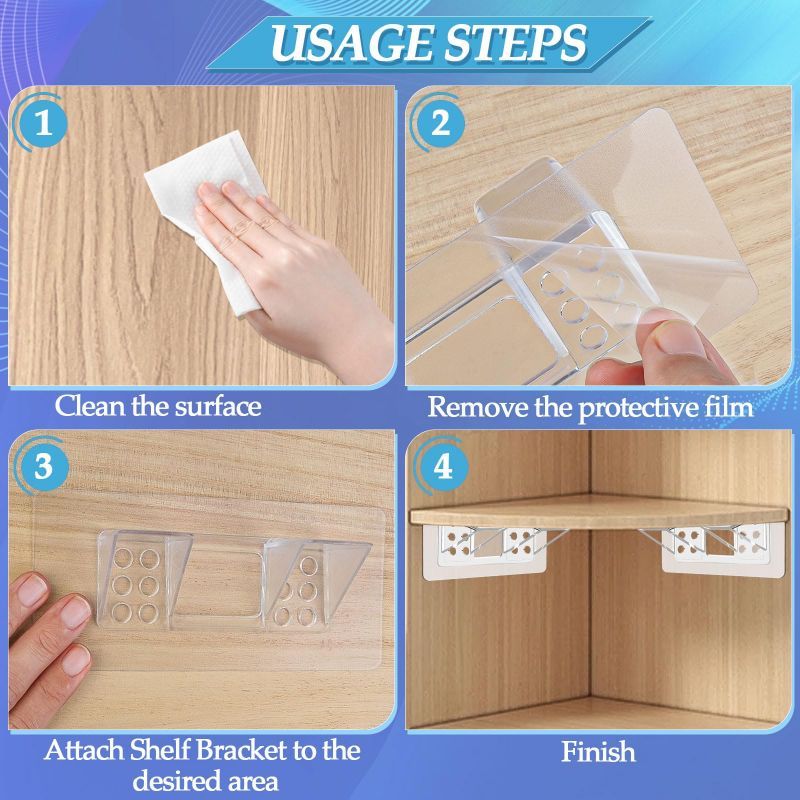 USAGE STEPS

1

Clean the surface

2

Remove the protective film

3

Attach Shelf Bracket to the desired area

4

Finish