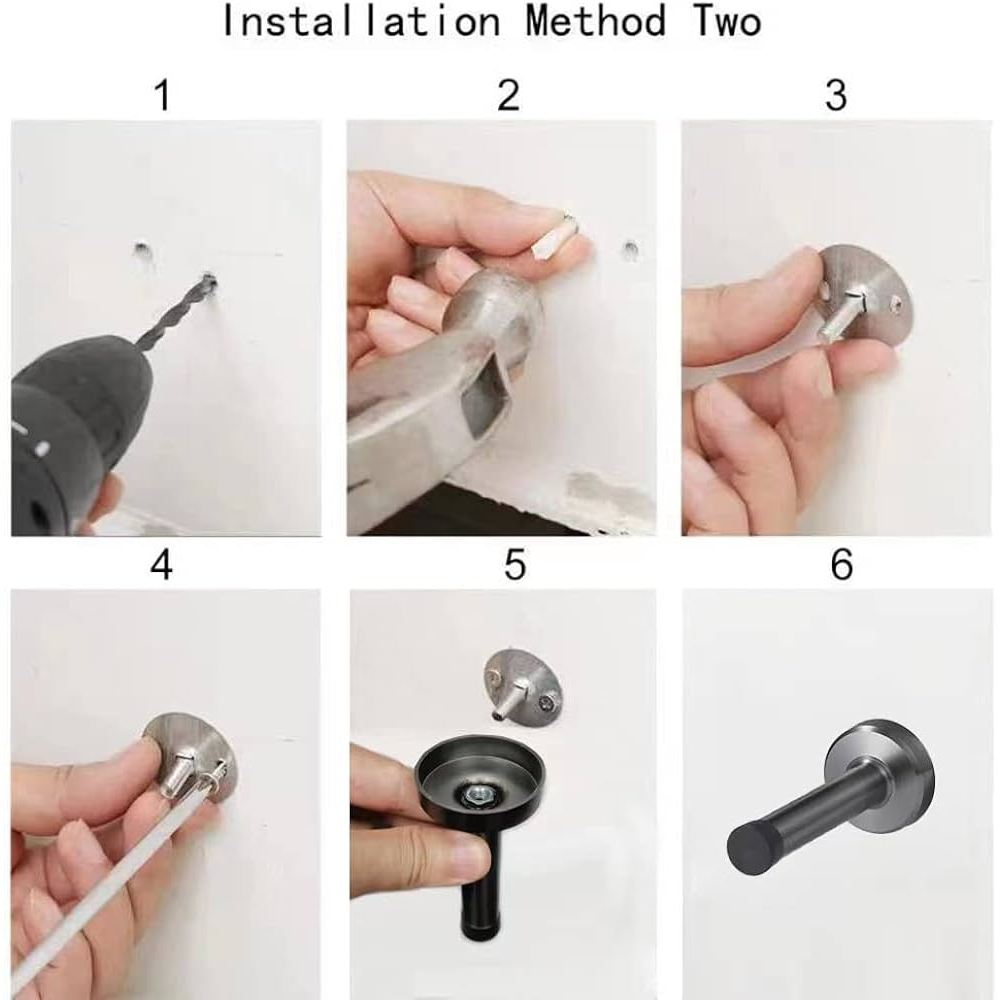 Installation Method Two

1

2

3

4

5

6