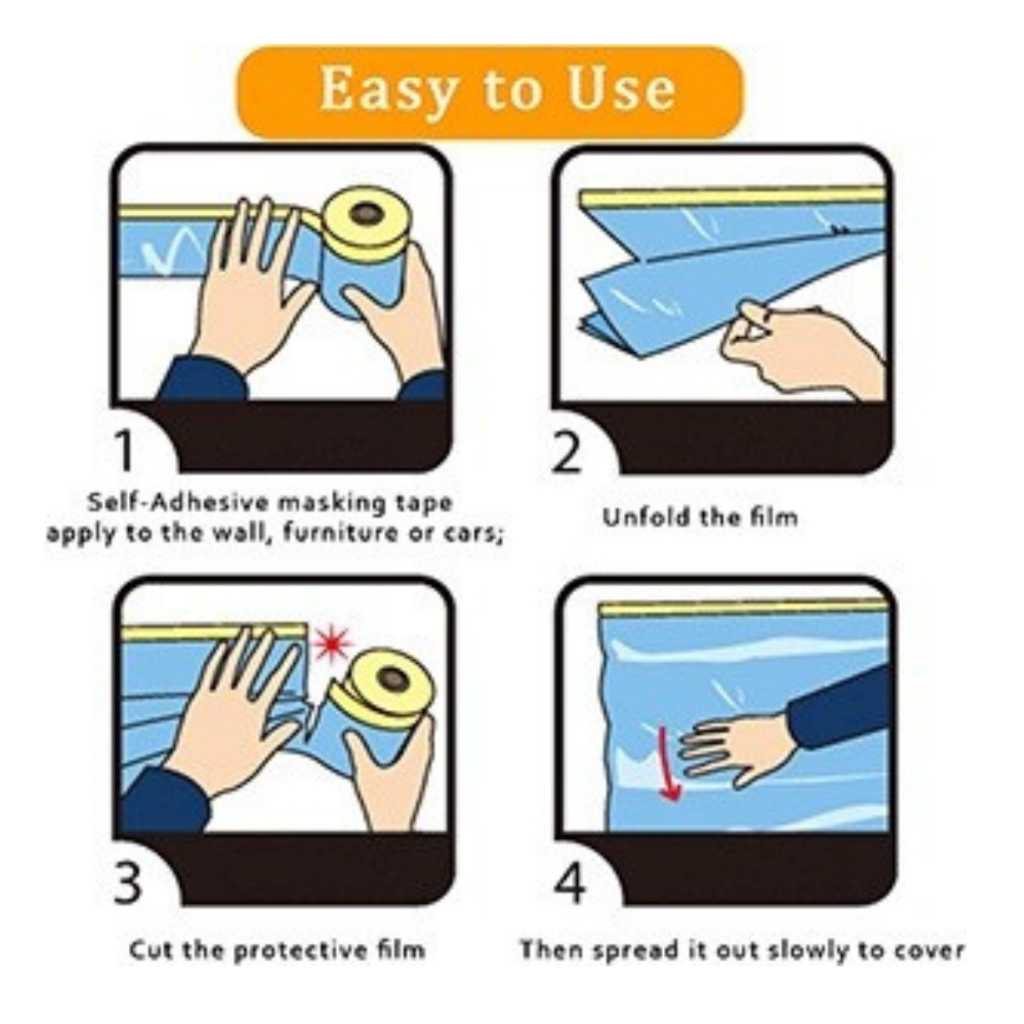 Easy to Use

1

Self-Adhesive masking tape apply to the wall, furniture or cars;

2

Unfold the film

3

Cut the protective film

4

Then spread it out slowly to cover