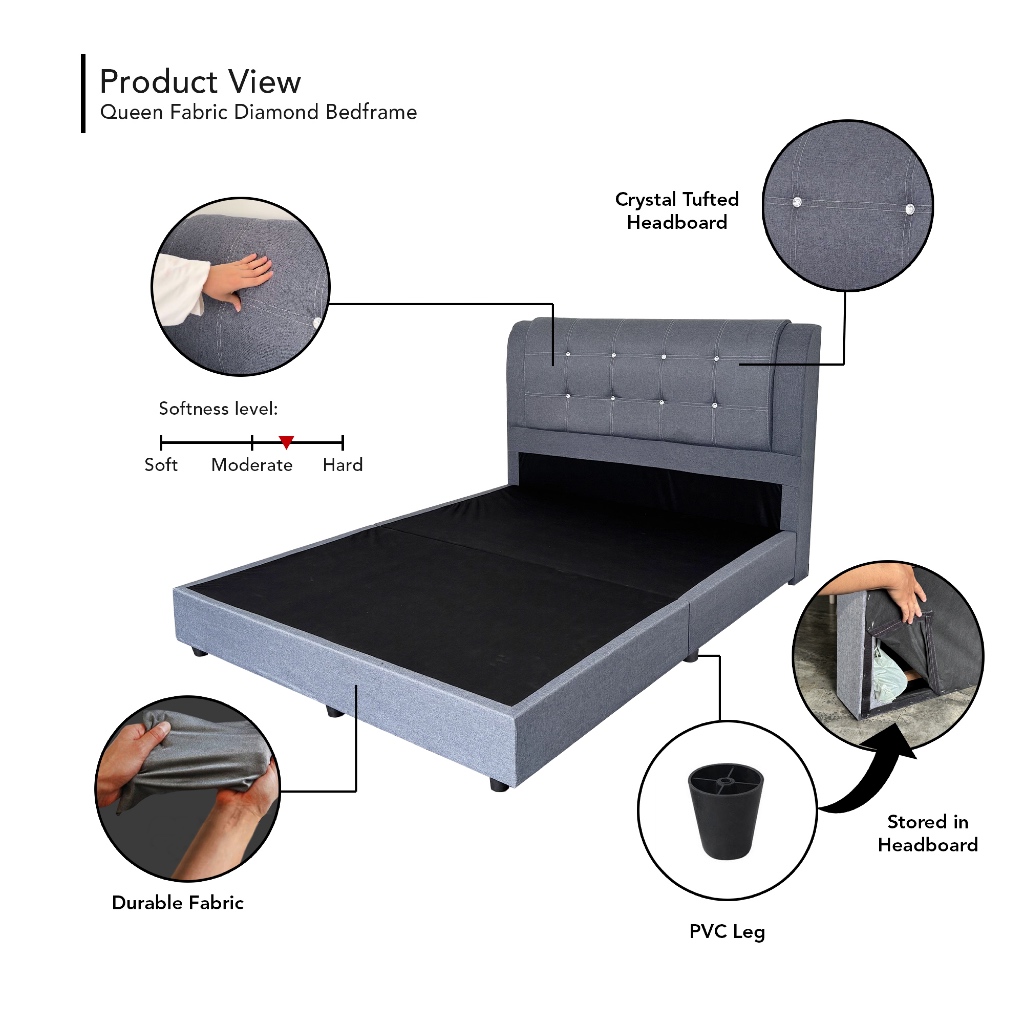 Product View
Queen Fabric Diamond Bedframe

Crystal Tufted Headboard

Softness level:

Soft Moderate Hard

Durable Fabric

PVC Leg

Stored in Headboard