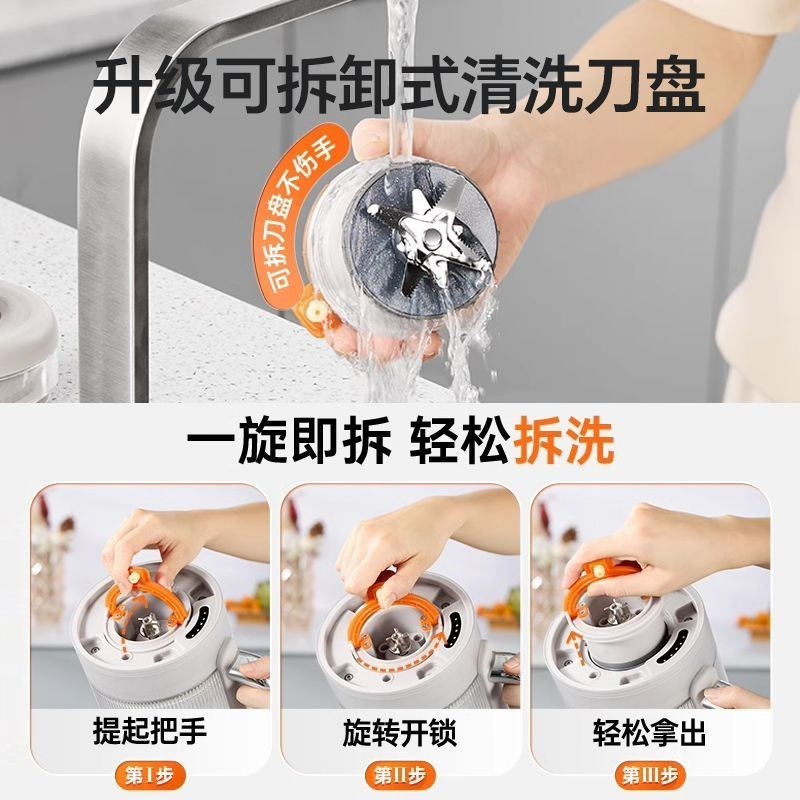 升级可拆卸式清洗刀盘

可拆刀盘不伤手

一旋即拆 轻松拆洗

提起把手

第I步

旋转开锁

第II步

轻松拿出

第III步