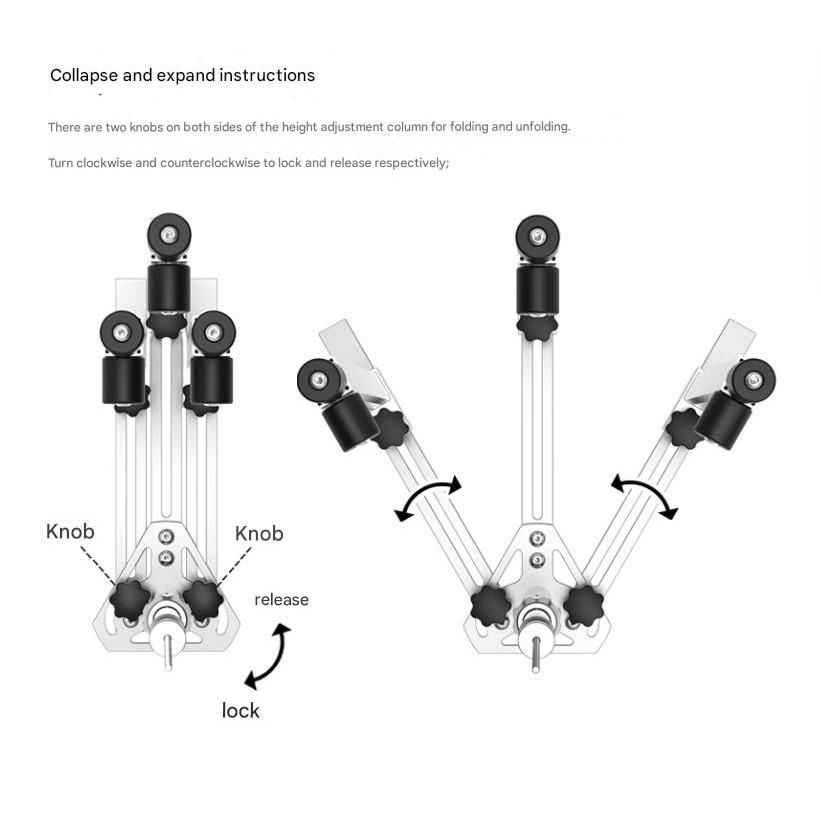 Collapse and expand instructions

There are two knobs on both sides of the height adjustment column for folding and unfolding.

Turn clockwise and counterclockwise to lock and release respectively;

Knob

Knob

release

lock