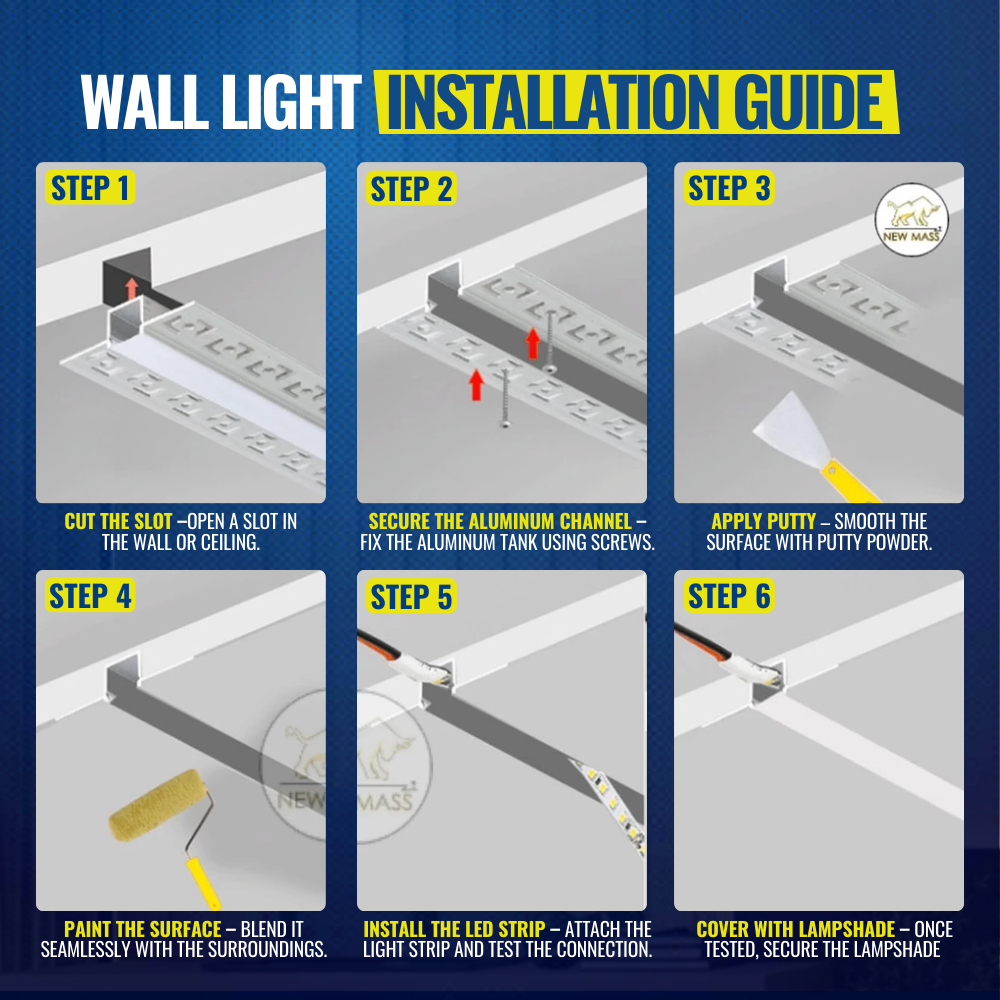 WALL LIGHT INSTALLATION GUIDE

STEP 1

CUT THE SLOT –OPEN A SLOT IN THE WALL OR CEILING.

STEP 2

SECURE THE ALUMINUM CHANNEL – FIX THE ALUMINUM TANK USING SCREWS.

STEP 3

NEW MASS

APPLY PUTTY – SMOOTH THE SURFACE WITH PUTTY POWDER.

STEP 4

NEW MASS

PAINT THE SURFACE – BLEND IT SEAMLESSLY WITH THE SURROUNDINGS.

STEP 5

INSTALL THE LED STRIP – ATTACH THE LIGHT STRIP AND TEST THE CONNECTION.

STEP 6

COVER WITH LAMPSHADE – ONCE TESTED, SECURE THE LAMPSHADE