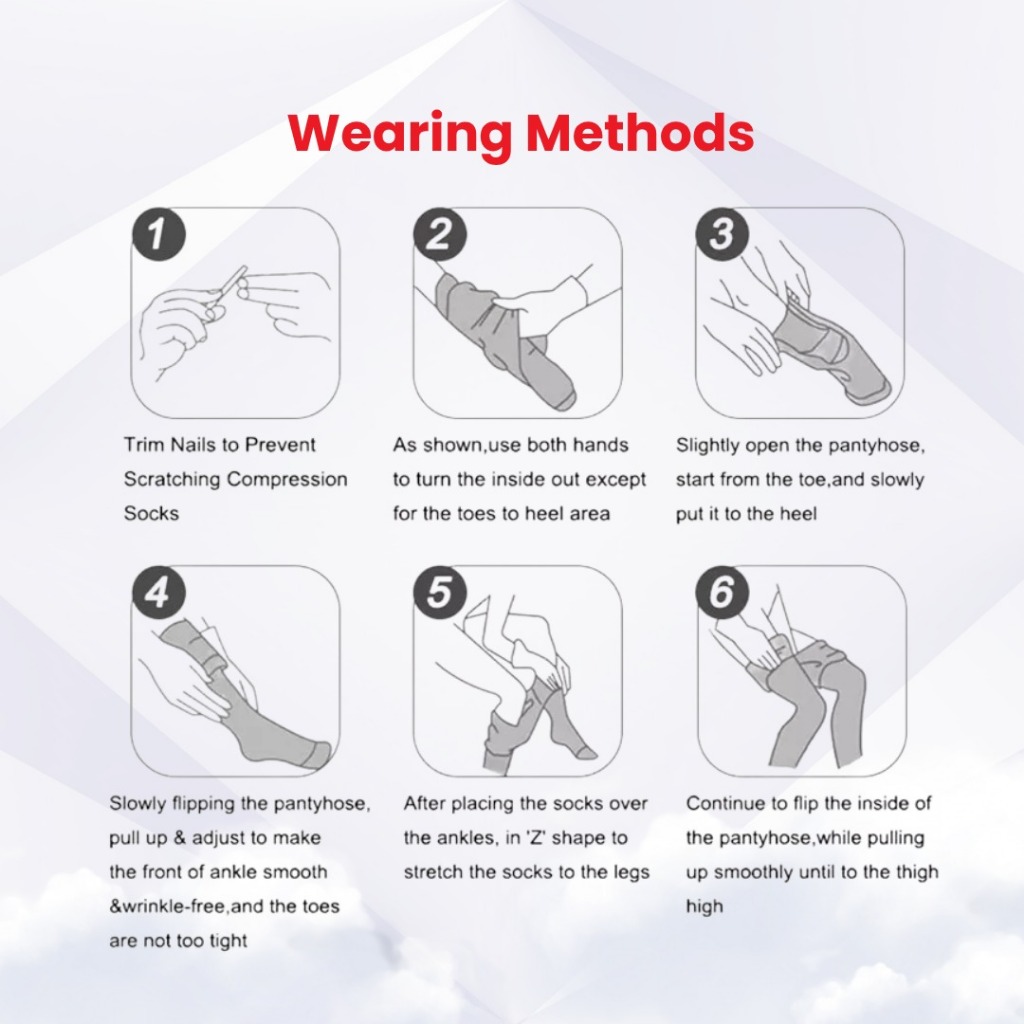 Wearing Methods

1

Trim Nails to Prevent Scratching Compression Socks

2

As shown,use both hands to turn the inside out except for the toes to heel area

3

Slightly open the pantyhose, start from the toe,and slowly put it to the heel

4

Slowly flipping the pantyhose, pull up & adjust to make the front of ankle smooth &wrinkle-free,and the toes are not too tight

5

After placing the socks over the ankles, in 'Z' shape to stretch the socks to the legs

6

Continue to flip the inside of the pantyhose,while pulling up smoothly until to the thigh high