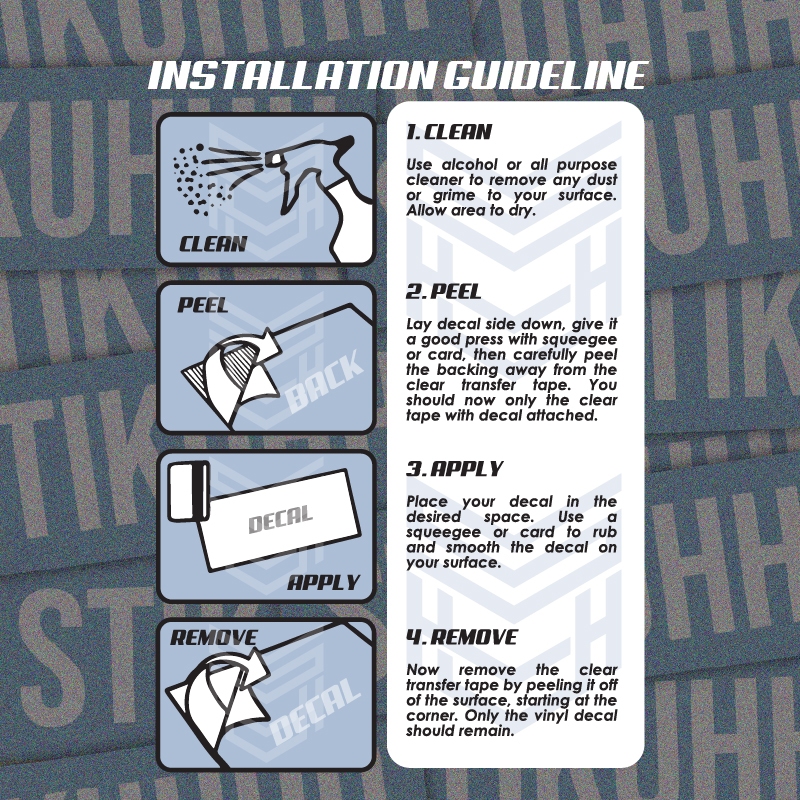 INSTALLATION GUIDELINE

CLEAN

PEEL

BACK

DECAL

APPLY

REMOVE

DECAL

1. CLEAN

Use alcohol or all purpose cleaner to remove any dust or grime to your surface. Allow area to dry.

2. PEEL

Lay decal side down, give it a good press with squeegee or card, then carefully peel the backing away from the clear transfer tape. You should now only the clear tape with decal attached.

3. APPLY

Place your decal in the desired space. Use a squeegee or card to rub and smooth the decal on your surface.

4. REMOVE

Now remove the clear transfer tape by peeling it off of the surface, starting at the corner. Only the vinyl decal should remain.