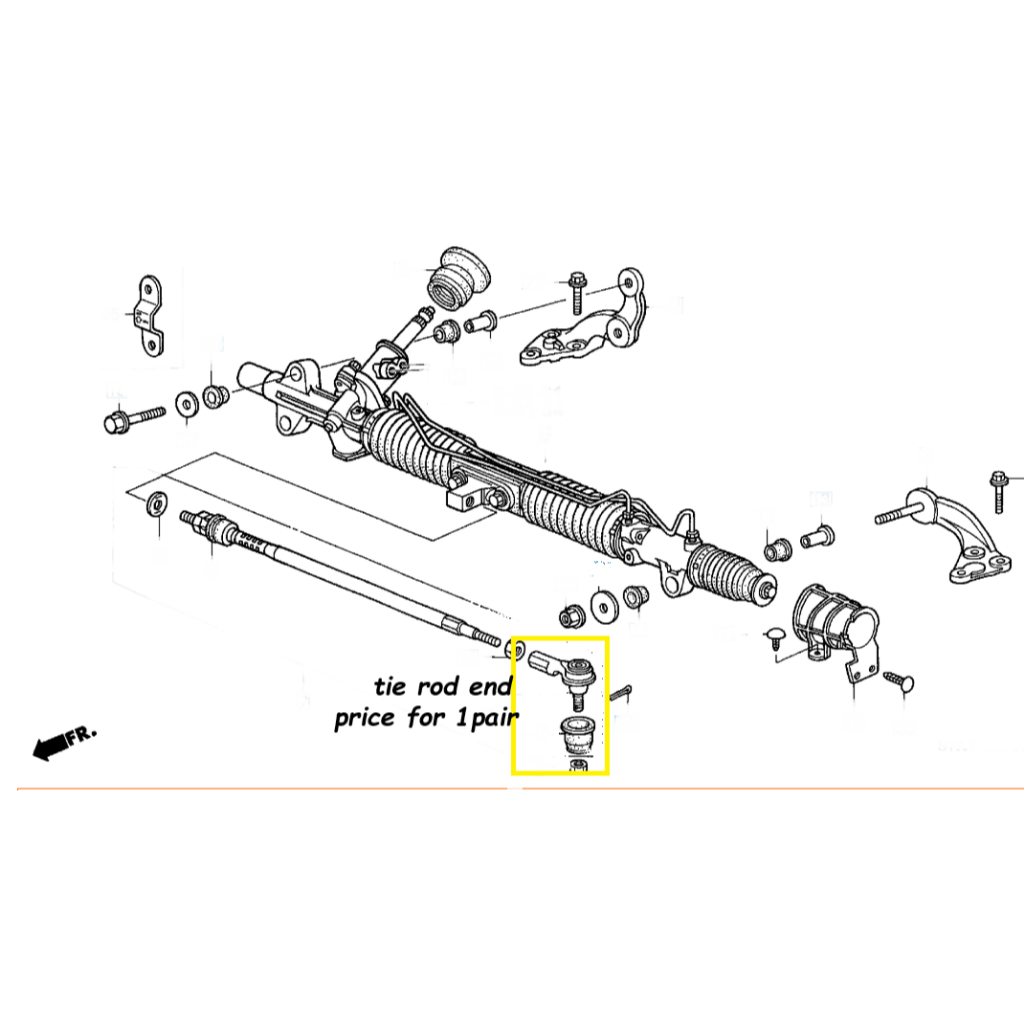 tie rod end
price for 1pair

FR.