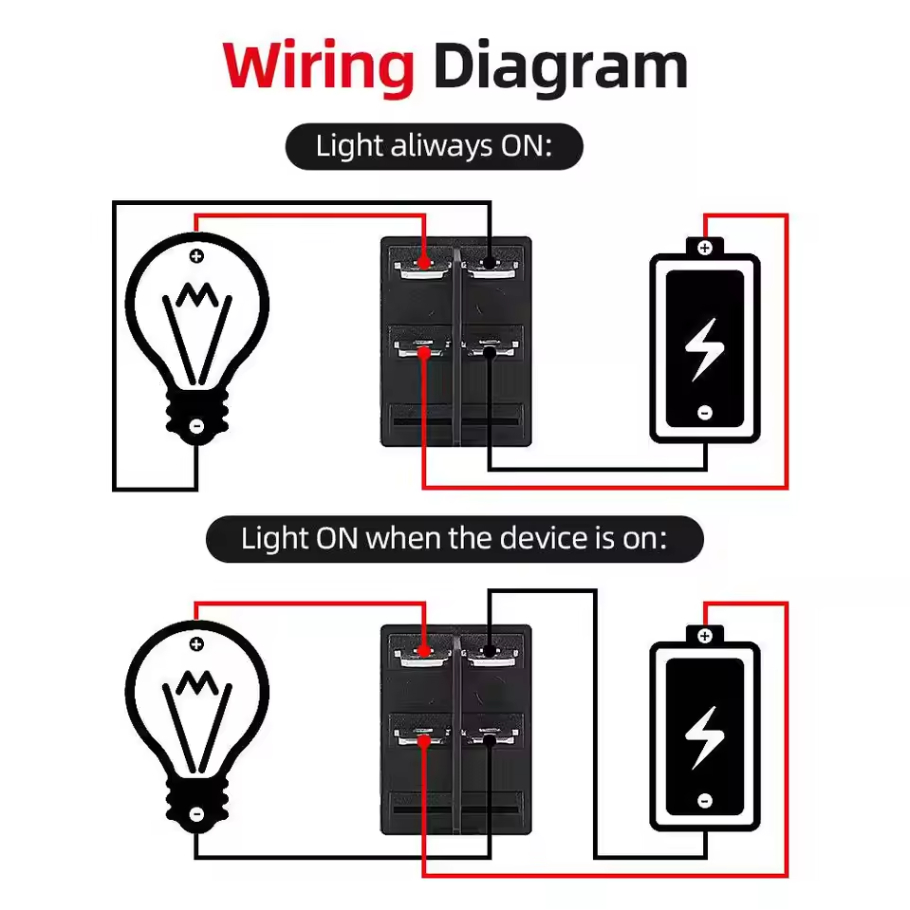 Wiring Diagram

Light aliways ON:

+

-

+

-

Light ON when the device is on:

+

-

+

-