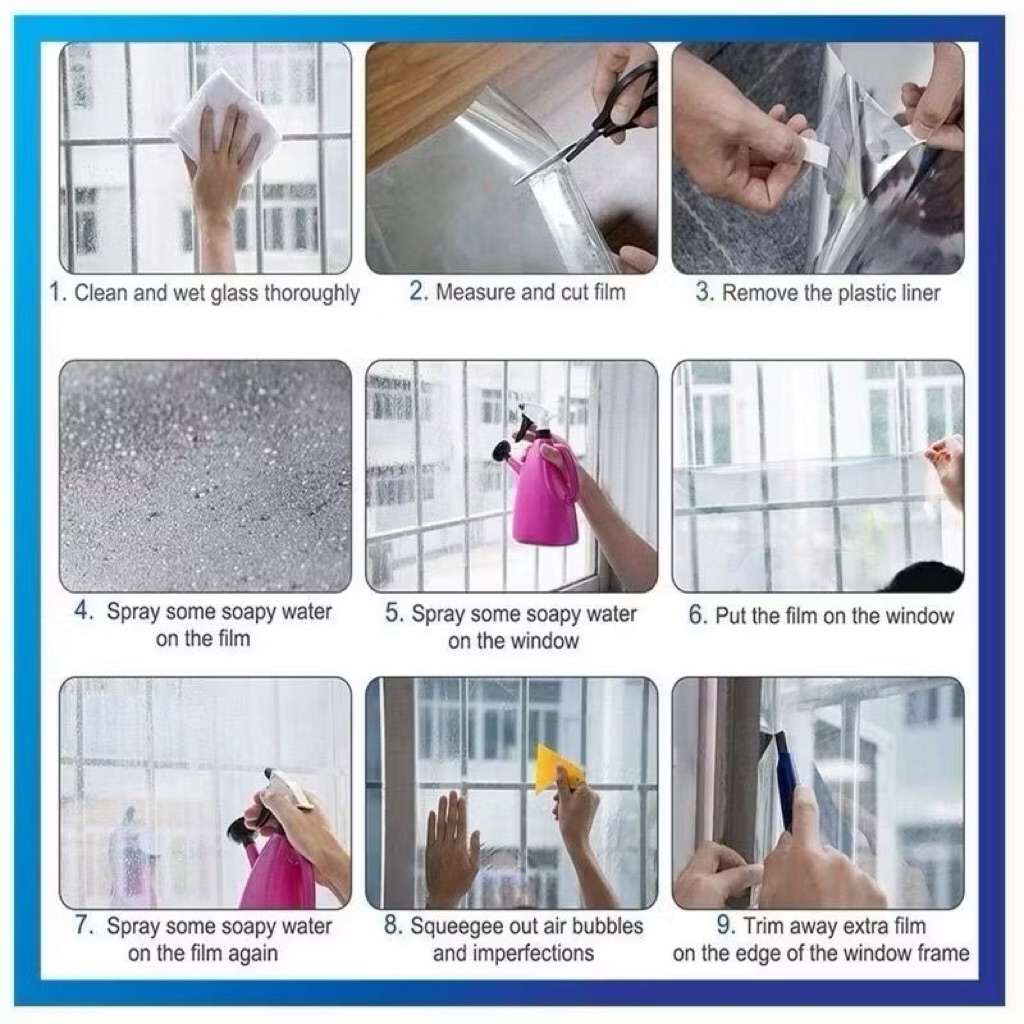 1. Clean and wet glass thoroughly

2. Measure and cut film

3. Remove the plastic liner

4. Spray some soapy water on the film

5. Spray some soapy water on the window

6. Put the film on the window

7. Spray some soapy water on the film again

8. Squeegee out air bubbles and imperfections

9. Trim away extra film on the edge of the window frame