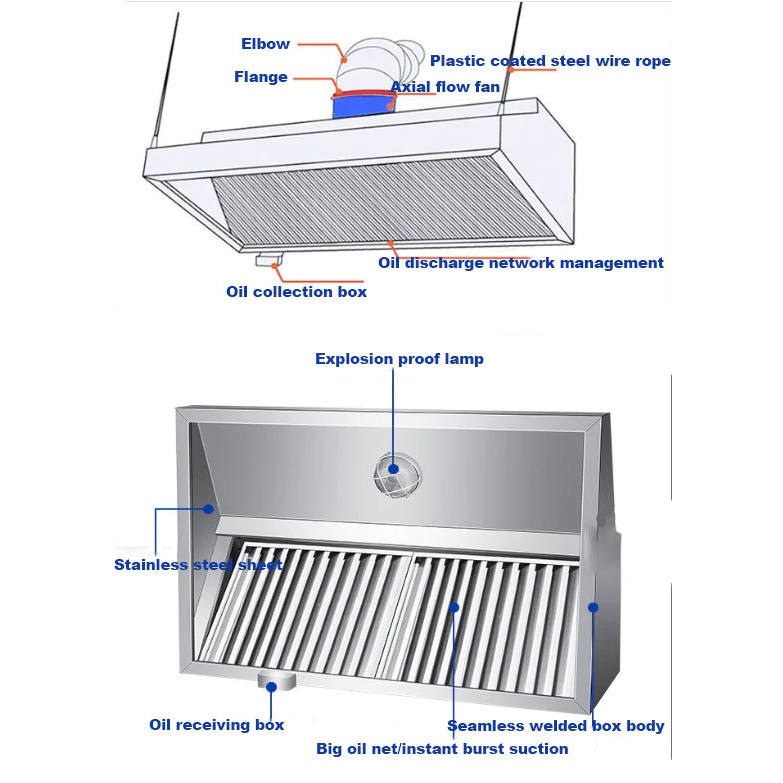 Elbow
Plastic coated steel wire rope
Flange
Axial flow fan
Oil discharge network management
Oil collection box

Explosion proof lamp
Stainless steel sheet
Oil receiving box
Seamless welded box body
Big oil net/instant burst suction