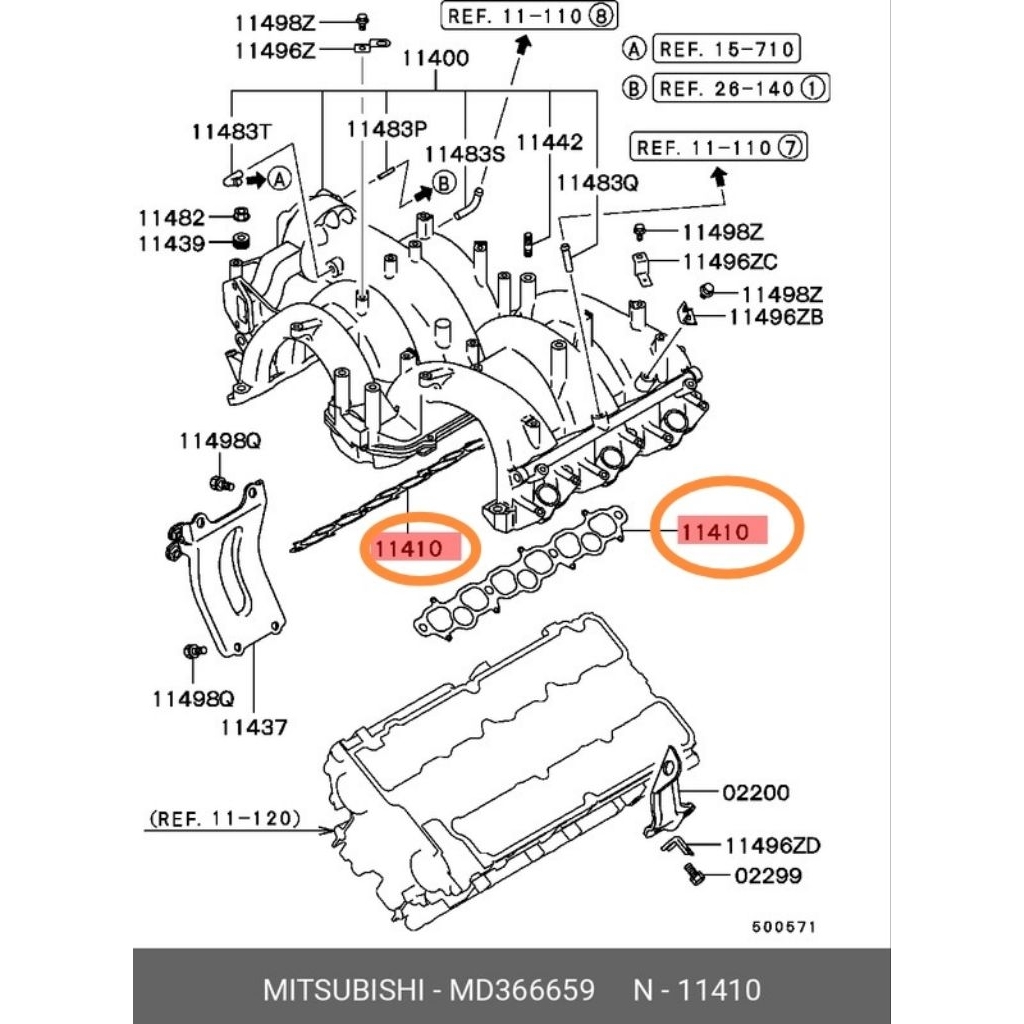 11498Z
11496Z
11400
REF. 11-110 ⑧
Ⓐ REF. 15-710
Ⓑ REF. 26-140 ①
11483T
11483P
11483S
11442
REF. 11-110 ⑦
11483Q
Ⓐ
Ⓑ
11482
11439
11498Z
11496ZC
11498Z
11496ZB
11498Q
11410
11410
11498Q
11437
02200
(REF. 11-120)
11496ZD
02299
500571

MITSUBISHI - MD366659 N - 11410