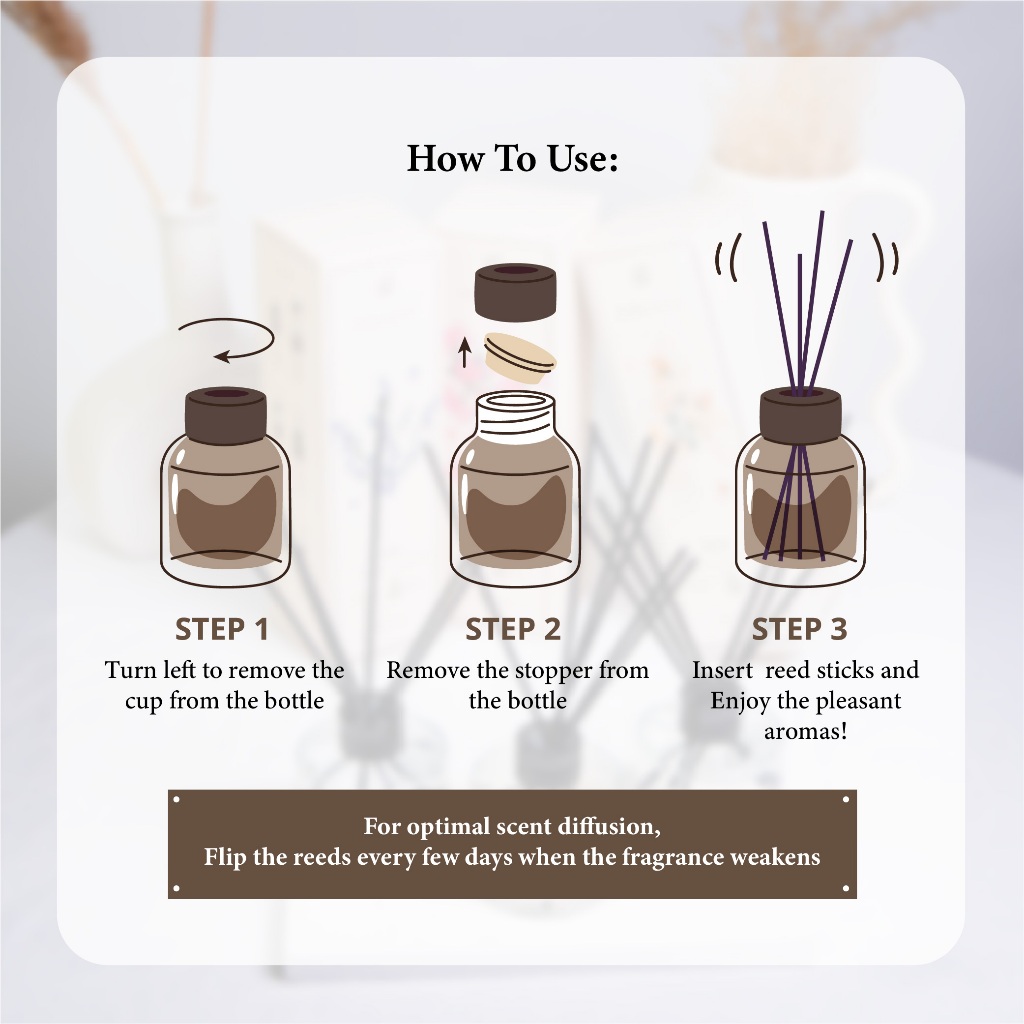 How To Use:

STEP 1
Turn left to remove the cup from the bottle

STEP 2
Remove the stopper from the bottle

STEP 3
Insert reed sticks and Enjoy the pleasant aromas!

For optimal scent diffusion,
Flip the reeds every few days when the fragrance weakens