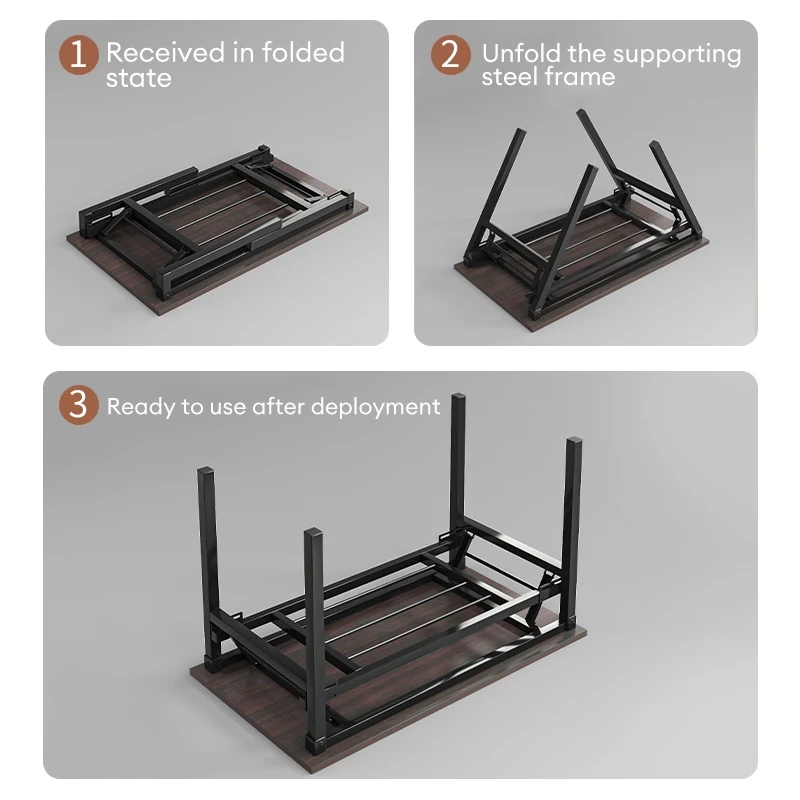 1 Received in folded state

2 Unfold the supporting steel frame

3 Ready to use after deployment