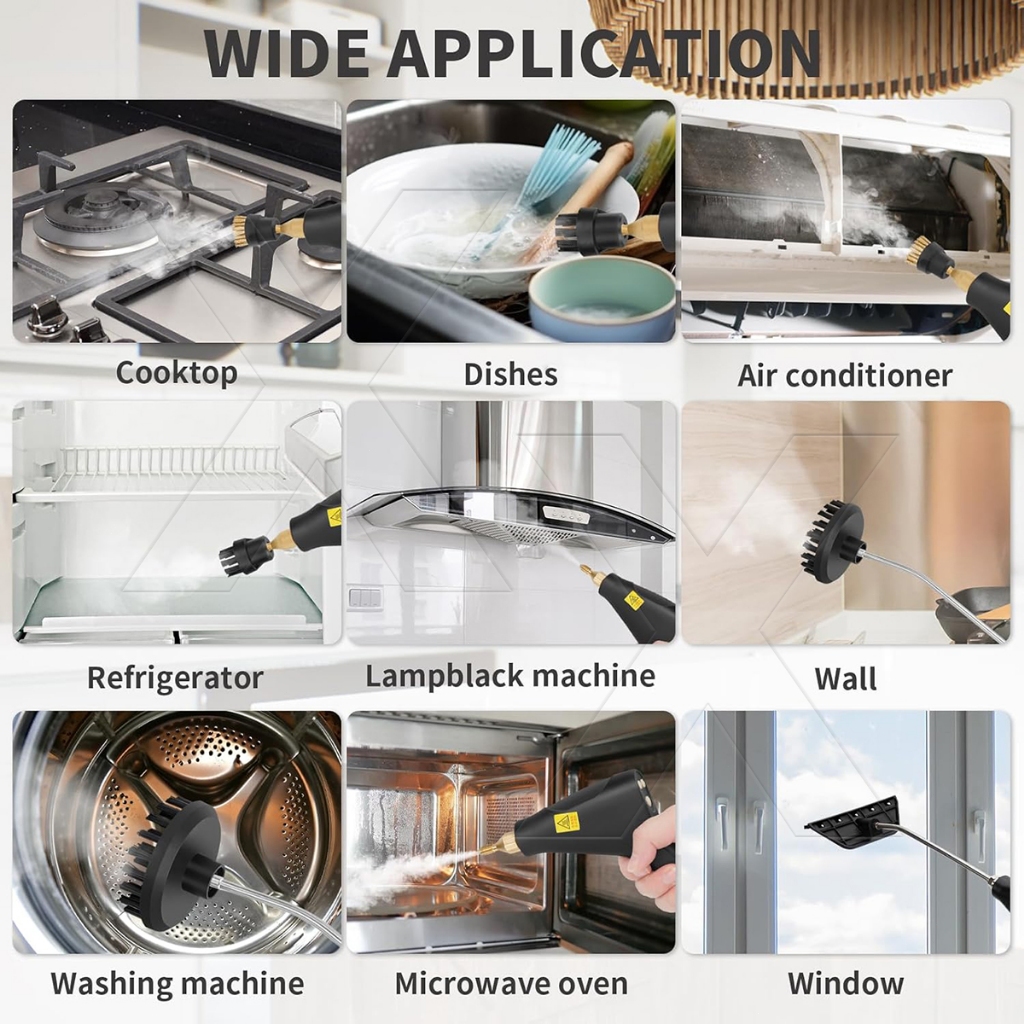 WIDE APPLICATION

Cooktop

Dishes

Air conditioner

Refrigerator

Lampblack machine

Wall

Washing machine

Microwave oven

Window