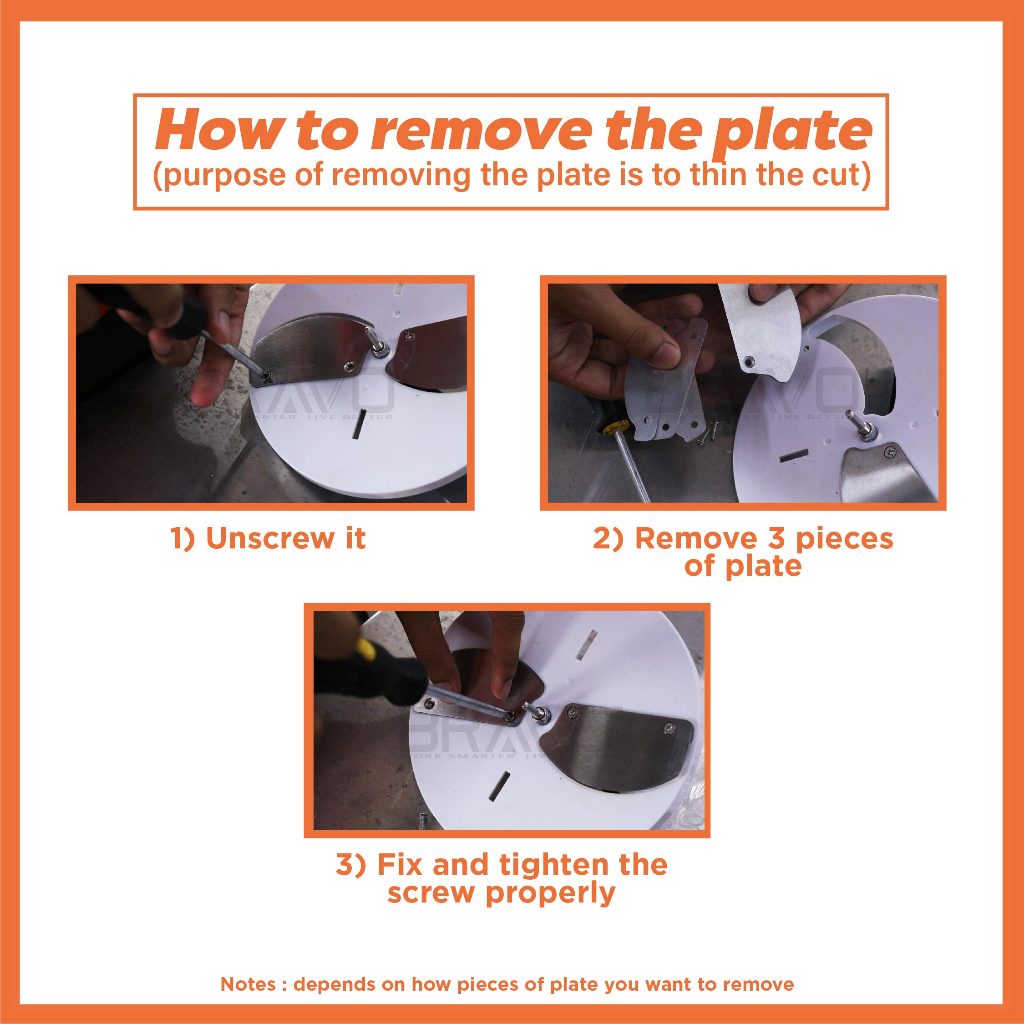 How to remove the plate
(purpose of removing the plate is to thin the cut)

1) Unscrew it

2) Remove 3 pieces of plate

3) Fix and tighten the screw properly

Notes : depends on how pieces of plate you want to remove