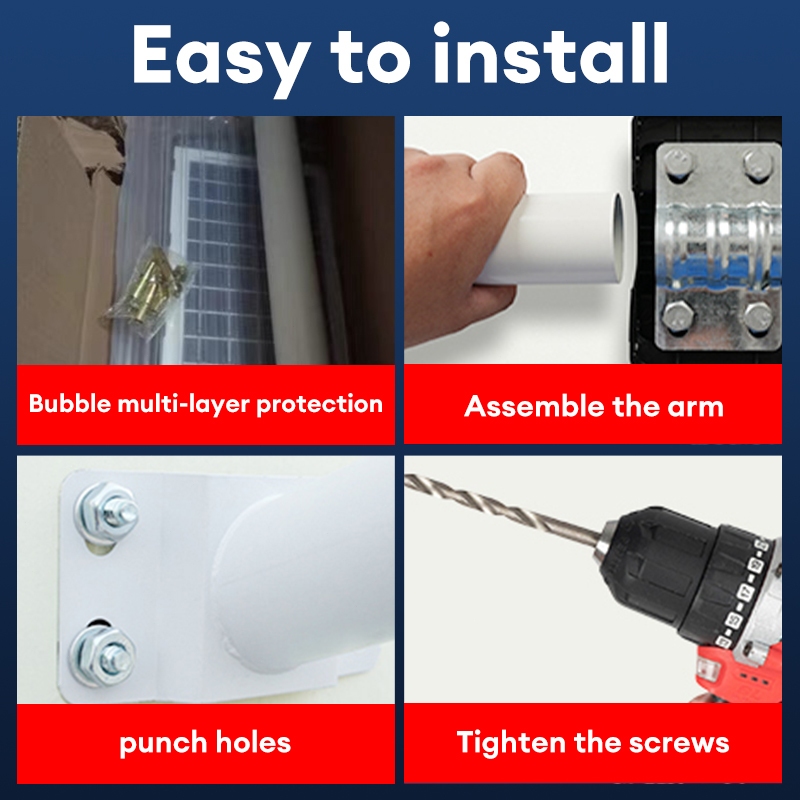 Easy to install

Bubble multi-layer protection

Assemble the arm

punch holes

Tighten the screws