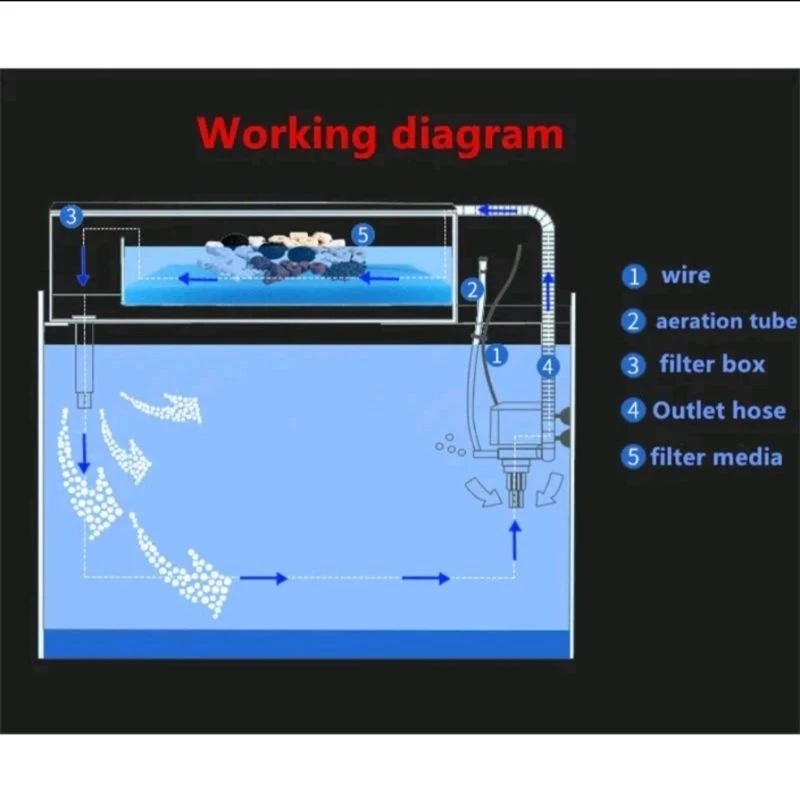 Working diagram

3
5
2
1
4

1 wire
2 aeration tube
3 filter box
4 Outlet hose
5 filter media