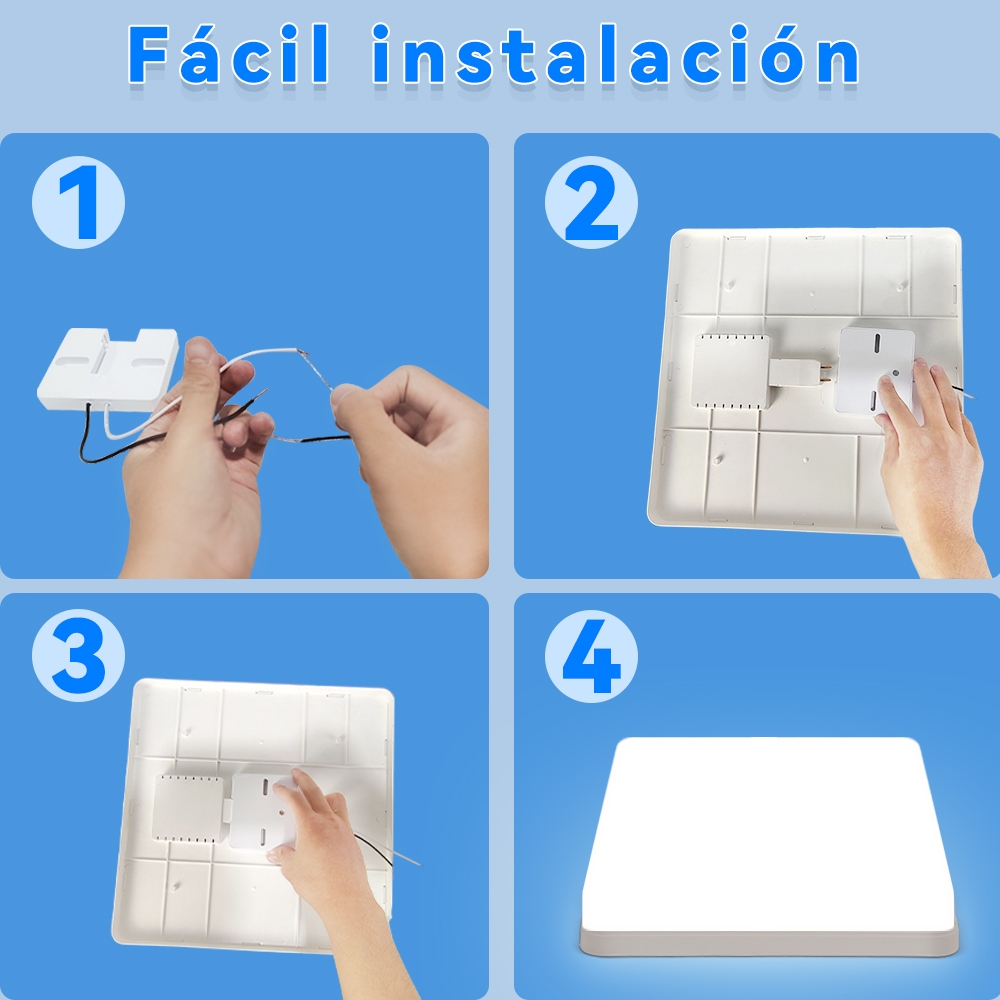 Fácil instalación

1

2

3

4