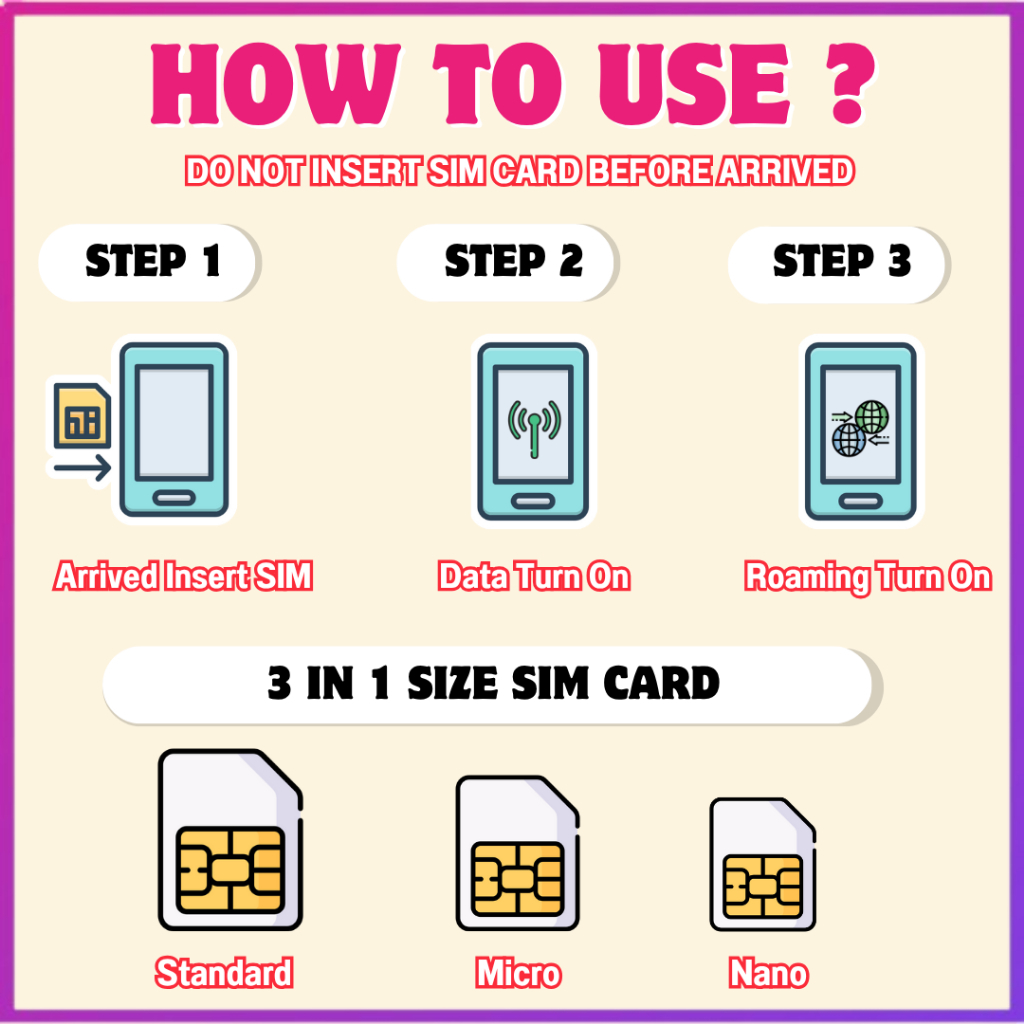 HOW TO USE ?

DO NOT INSERT SIM CARD BEFORE ARRIVED

STEP 1

STEP 2

STEP 3

Arrived Insert SIM

Data Turn On

Roaming Turn On

3 IN 1 SIZE SIM CARD

Standard

Micro

Nano