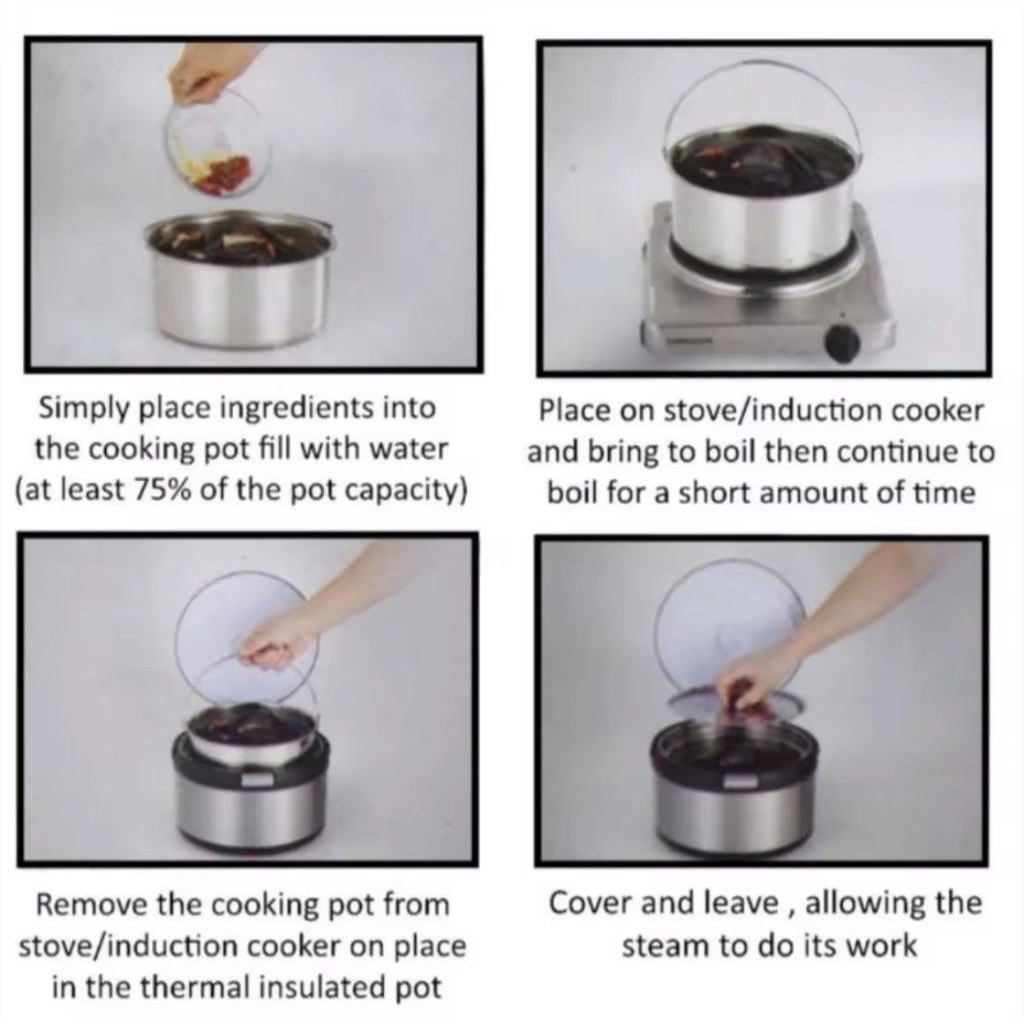 Simply place ingredients into the cooking pot fill with water (at least 75% of the pot capacity)

Place on stove/induction cooker and bring to boil then continue to boil for a short amount of time

Remove the cooking pot from stove/induction cooker on place in the thermal insulated pot

Cover and leave , allowing the steam to do its work