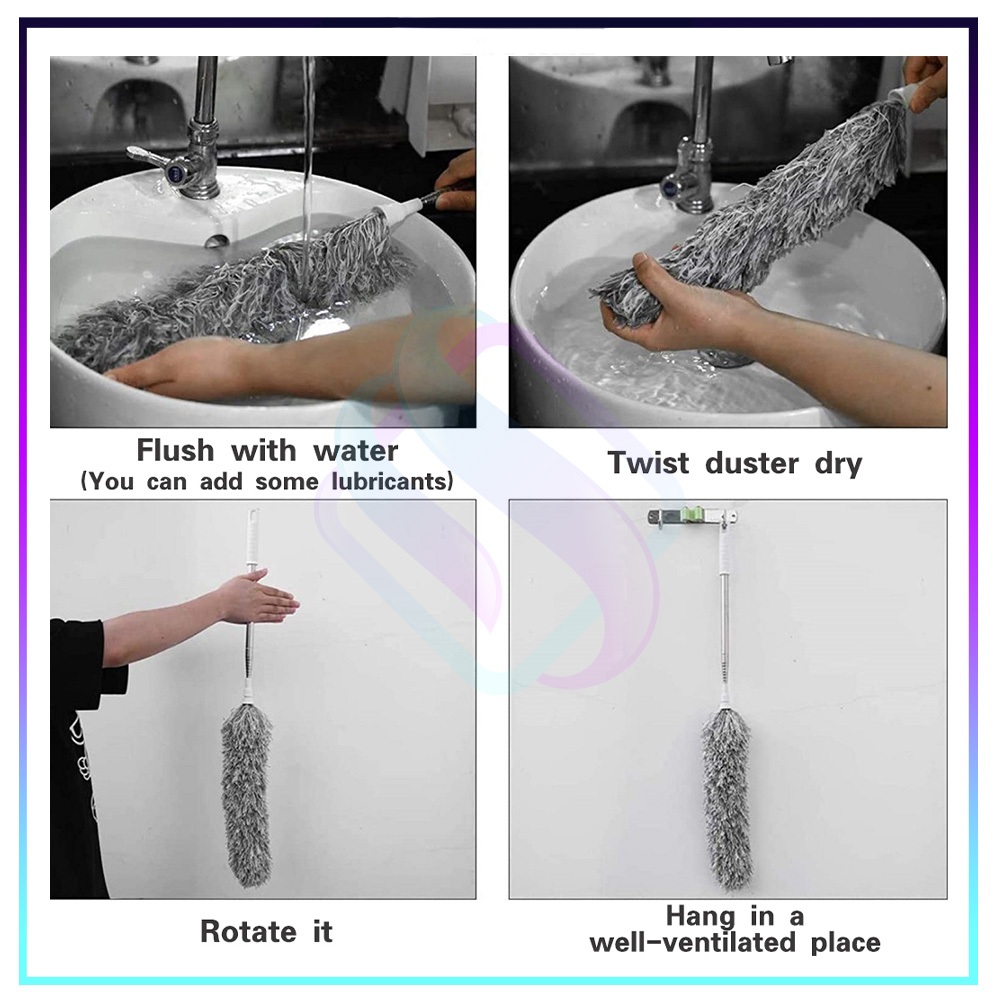 Flush with water
(You can add some lubricants)

Twist duster dry

Rotate it

Hang in a well-ventilated place