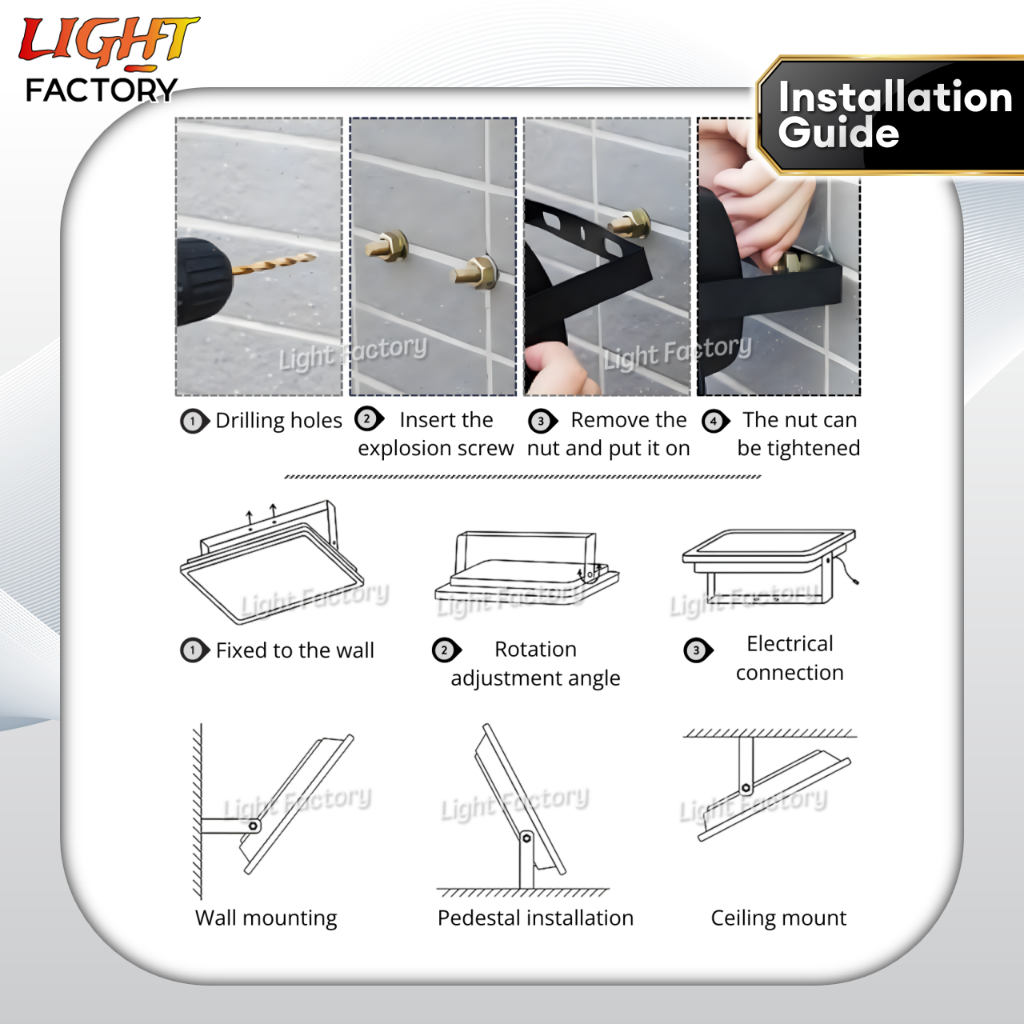 LIGHT
FACTORY

Installation Guide

Light Factory

Light Factory

1 Drilling holes
2 Insert the explosion screw
3 Remove the nut and put it on
4 The nut can be tightened

Light Factory

Light Factory

Light Factory

1 Fixed to the wall
2 Rotation adjustment angle
3 Electrical connection

Light Factory

Light Factory

Light Factory

Wall mounting
Pedestal installation
Ceiling mount