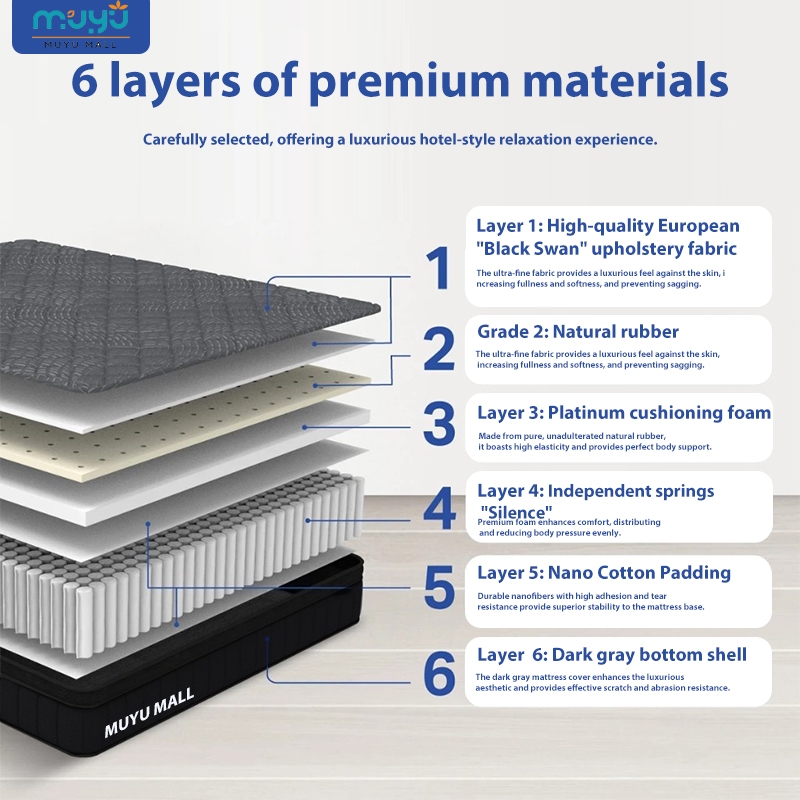 muyu
MUYU MALL

6 layers of premium materials

Carefully selected, offering a luxurious hotel-style relaxation experience.

1
Layer 1: High-quality European "Black Swan" upholstery fabric
The ultra-fine fabric provides a luxurious feel against the skin, i ncreasing fullness and softness, and preventing sagging.

2
Grade 2: Natural rubber
The ultra-fine fabric provides a luxurious feel against the skin, increasing fullness and softness, and preventing sagging.

3
Layer 3: Platinum cushioning foam
Made from pure, unadulterated natural rubber, it boasts high elasticity and provides perfect body support.

4
Layer 4: Independent springs "Silence"
Premium foam enhances comfort, distributing and reducing body pressure evenly.

5
Layer 5: Nano Cotton Padding
Durable nanofibers with high adhesion and tear resistance provide superior stability to the mattress base.

6
Layer 6: Dark gray bottom shell
The dark gray mattress cover enhances the luxurious aesthetic and provides effective scratch and abrasion resistance.

MUYU MALL