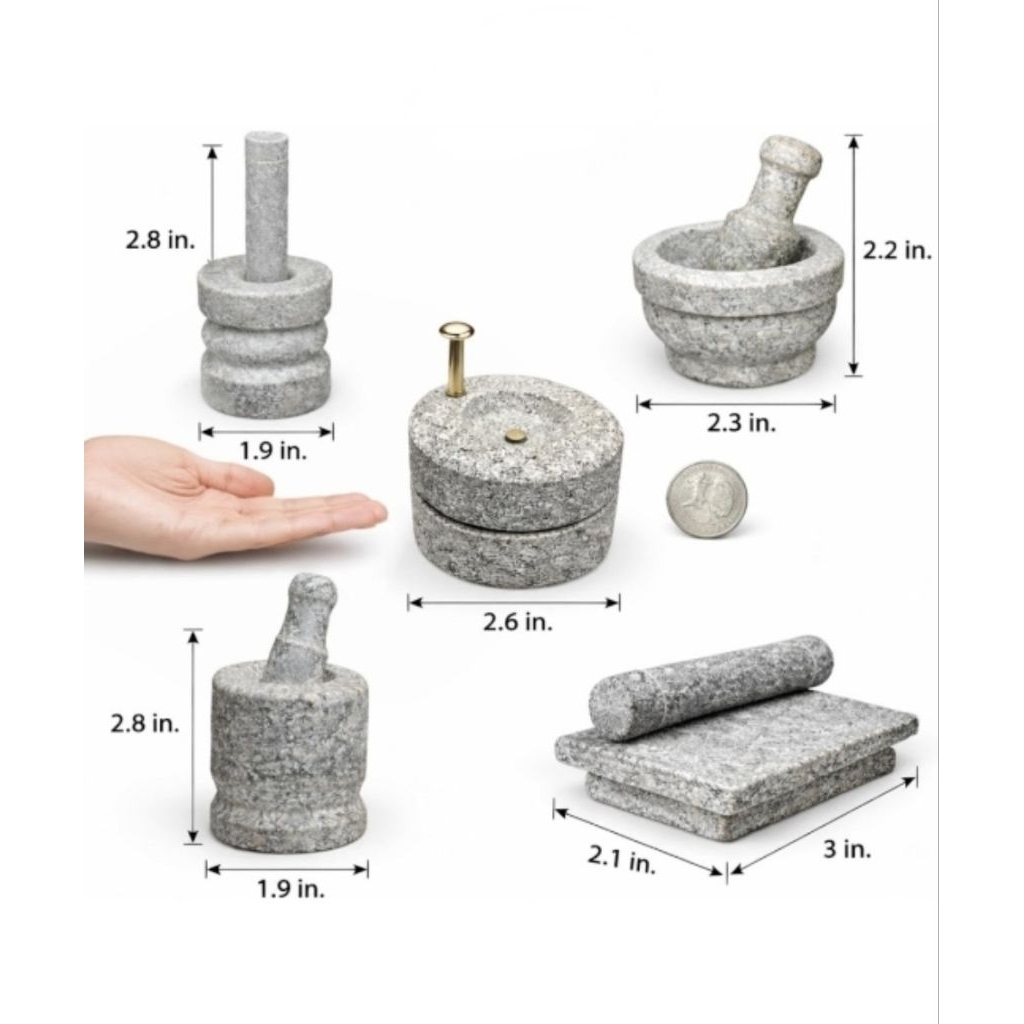 2.8 in.

1.9 in.

2.2 in.

2.3 in.

2.6 in.

2.8 in.

1.9 in.

2.1 in.

3 in.