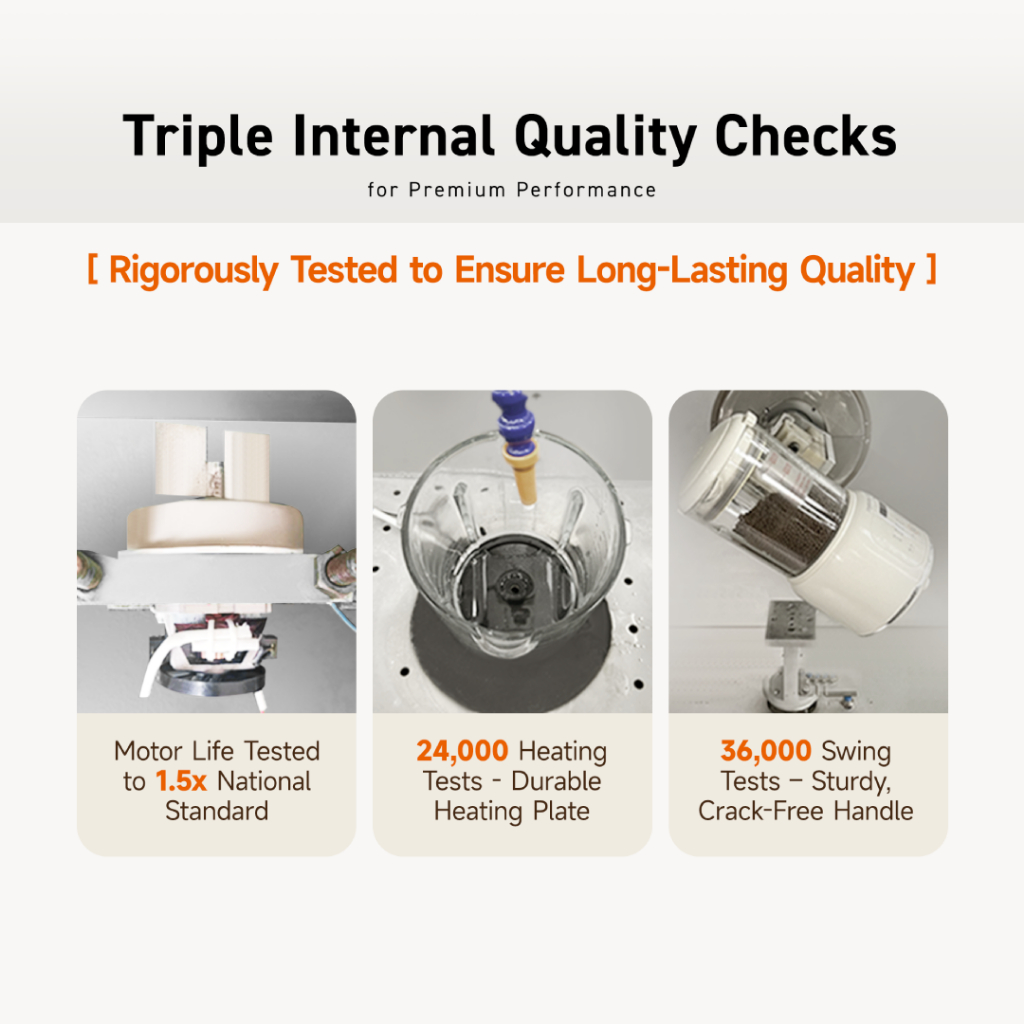 Triple Internal Quality Checks
for Premium Performance

[ Rigorously Tested to Ensure Long-Lasting Quality ]

Motor Life Tested to 1.5x National Standard

24,000 Heating Tests - Durable Heating Plate

36,000 Swing Tests – Sturdy, Crack-Free Handle