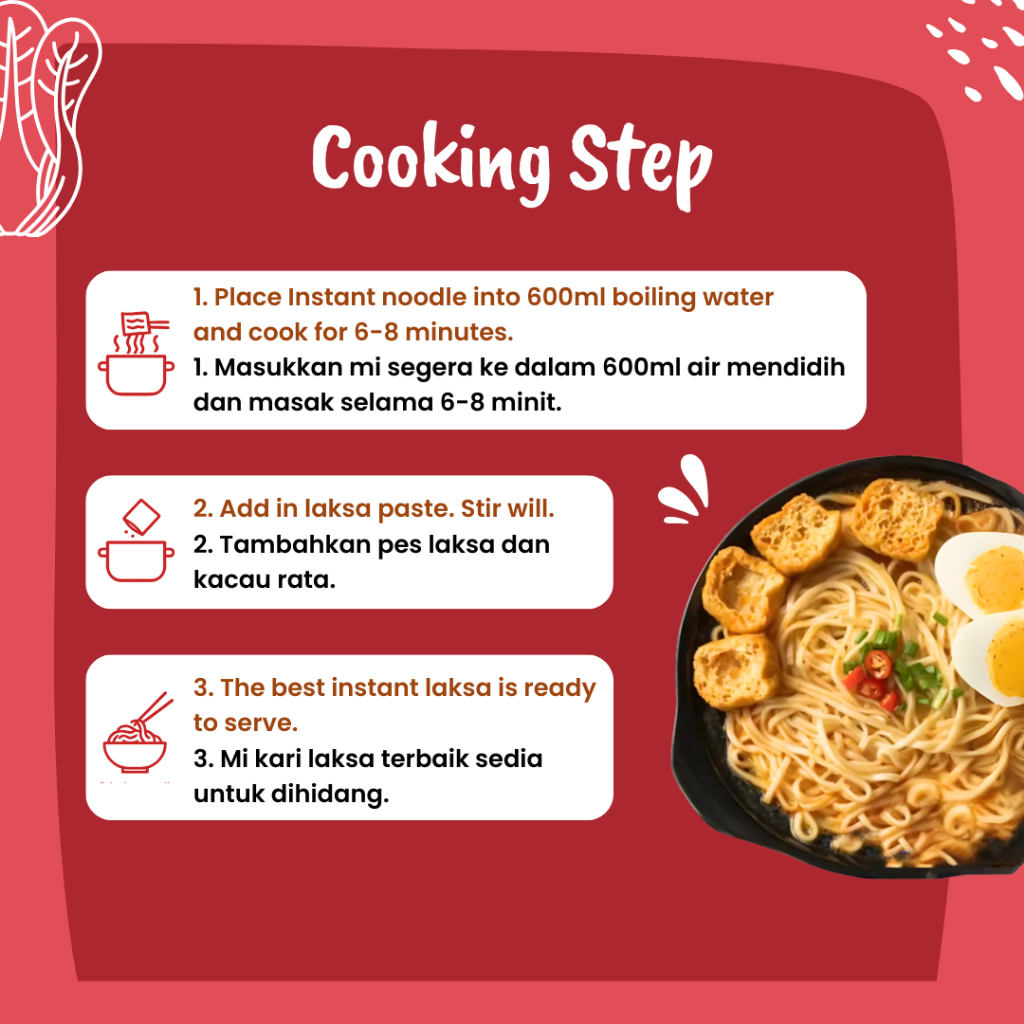 Cooking Step

1. Place Instant noodle into 600ml boiling water and cook for 6-8 minutes.
1. Masukkan mi segera ke dalam 600ml air mendidih dan masak selama 6-8 minit.

2. Add in laksa paste. Stir will.
2. Tambahkan pes laksa dan kacau rata.

3. The best instant laksa is ready to serve.
3. Mi kari laksa terbaik sedia untuk dihidang.