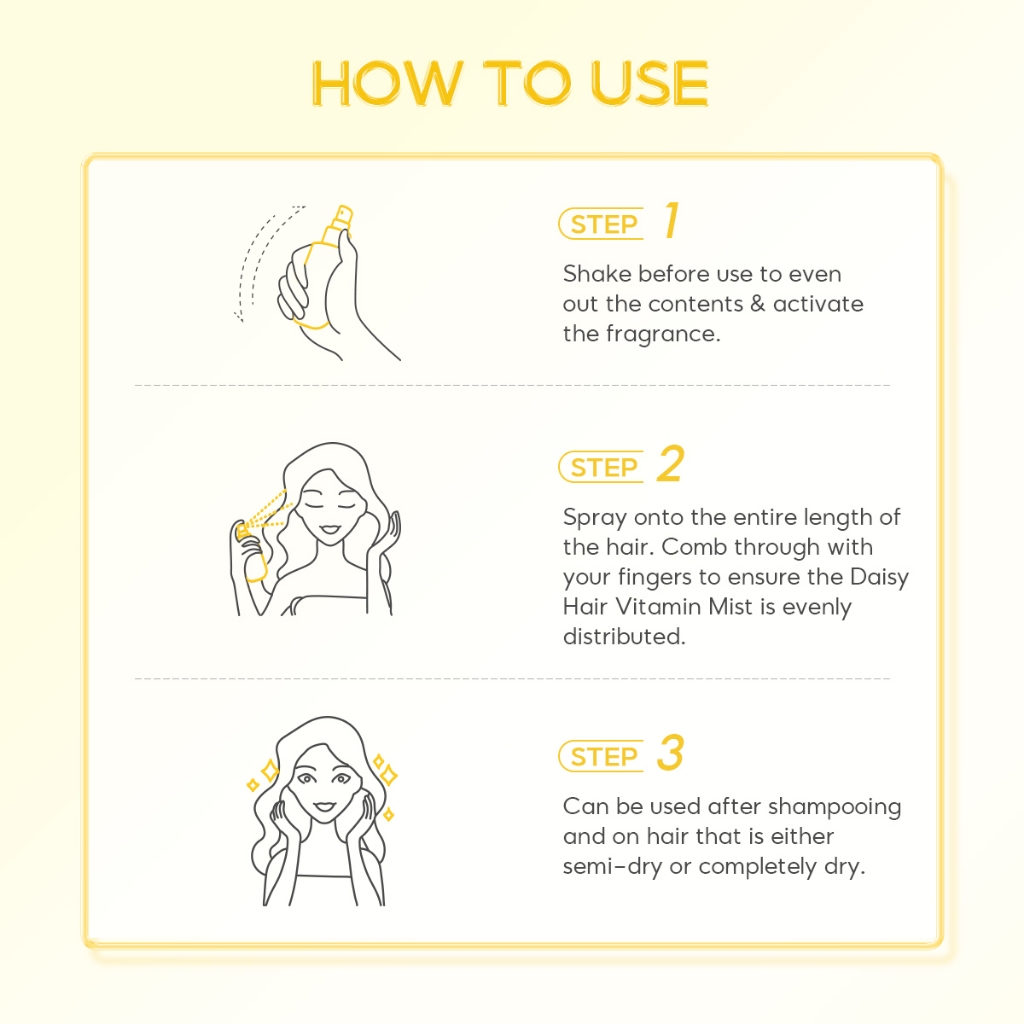 HOW TO USE

STEP 1

Shake before use to even out the contents & activate the fragrance.

STEP 2

Spray onto the entire length of the hair. Comb through with your fingers to ensure the Daisy Hair Vitamin Mist is evenly distributed.

STEP 3

Can be used after shampooing and on hair that is either semi-dry or completely dry.