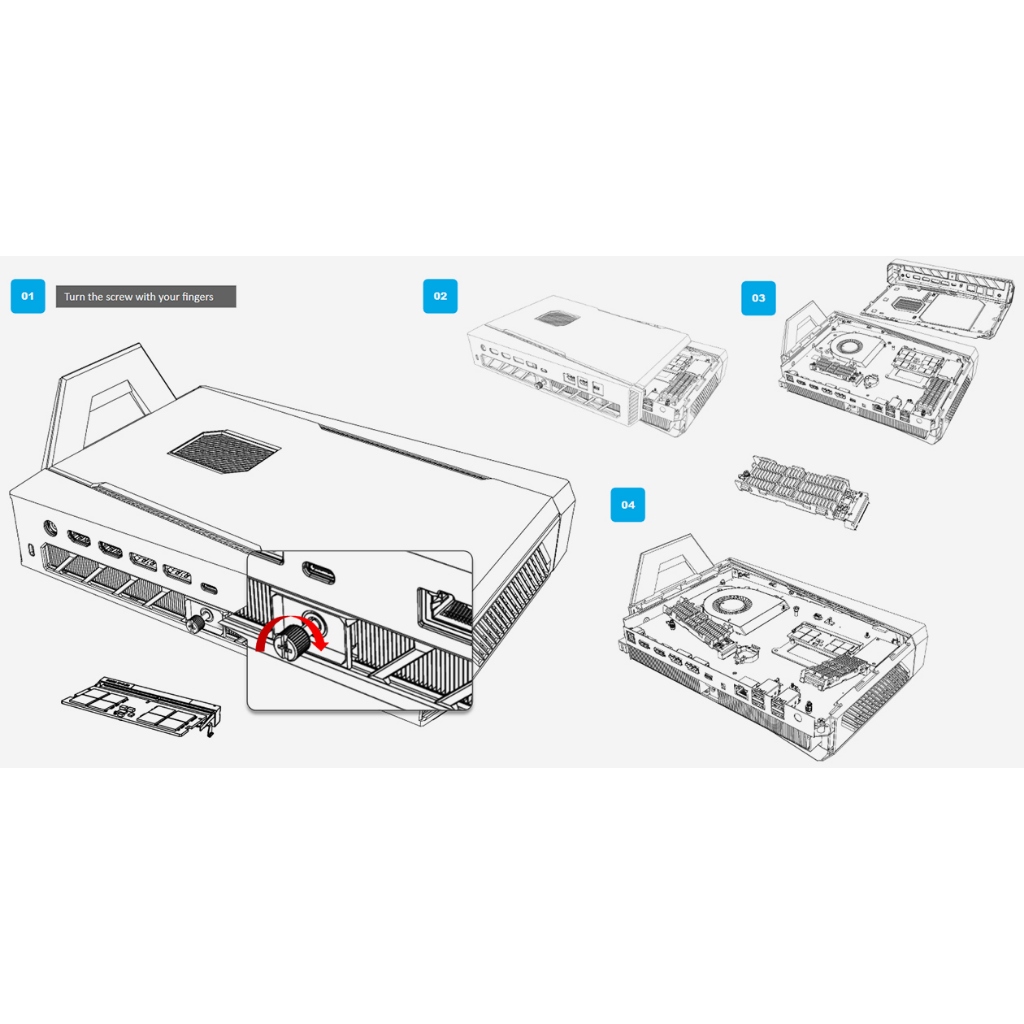 01

Turn the screw with your fingers

02

03

04