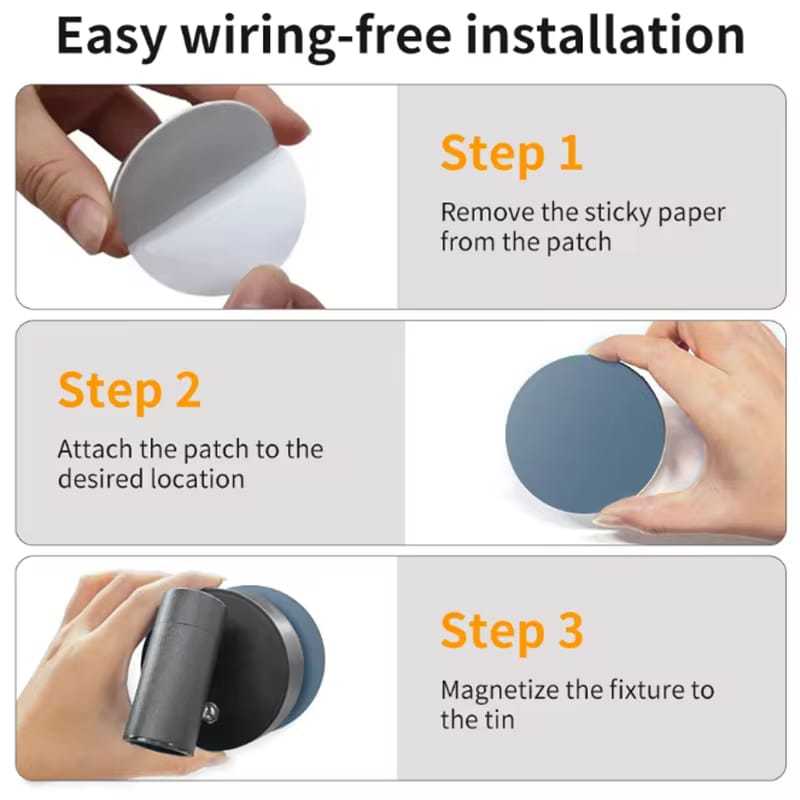 Easy wiring-free installation

Step 1

Remove the sticky paper from the patch

Step 2

Attach the patch to the desired location

Step 3

Magnetize the fixture to the tin