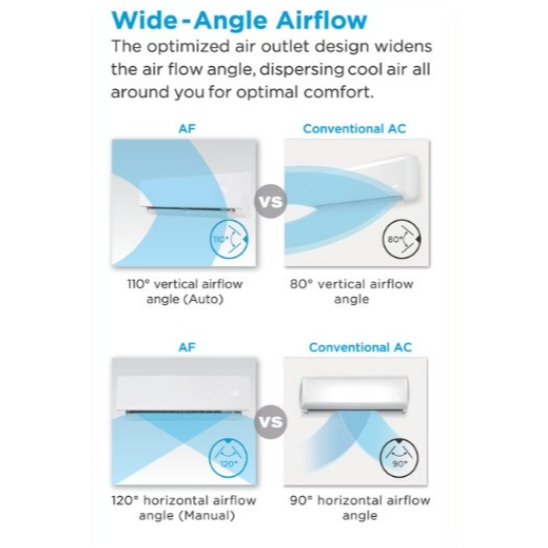 Wide-Angle Airflow

The optimized air outlet design widens the air flow angle, dispersing cool air all around you for optimal comfort.

AF

110°

110° vertical airflow angle (Auto)

VS

Conventional AC

80°

80° vertical airflow angle

AF

120°

120° horizontal airflow angle (Manual)

VS

Conventional AC

90°

90° horizontal airflow angle