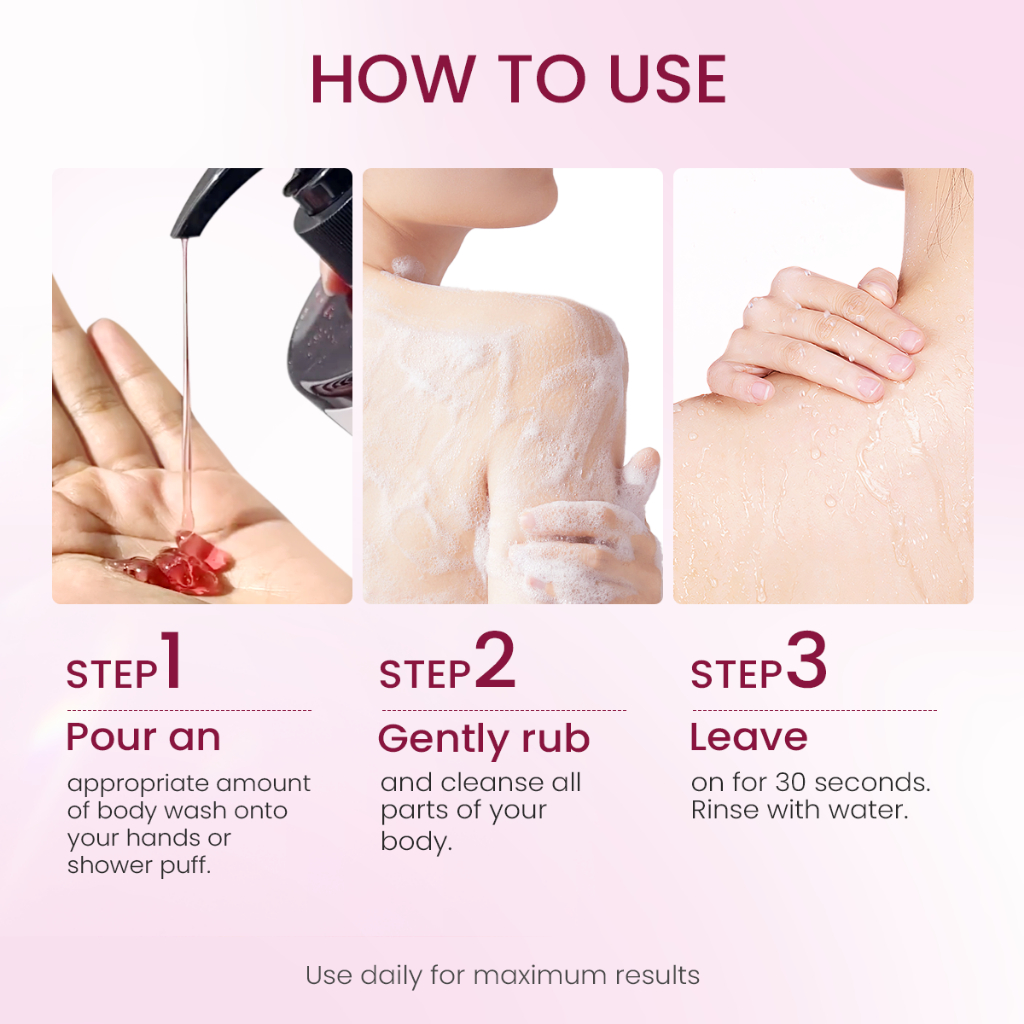 HOW TO USE

STEP1

Pour an

appropriate amount of body wash onto your hands or shower puff.

STEP2

Gently rub

and cleanse all parts of your body.

STEP3

Leave

on for 30 seconds. Rinse with water.

Use daily for maximum results