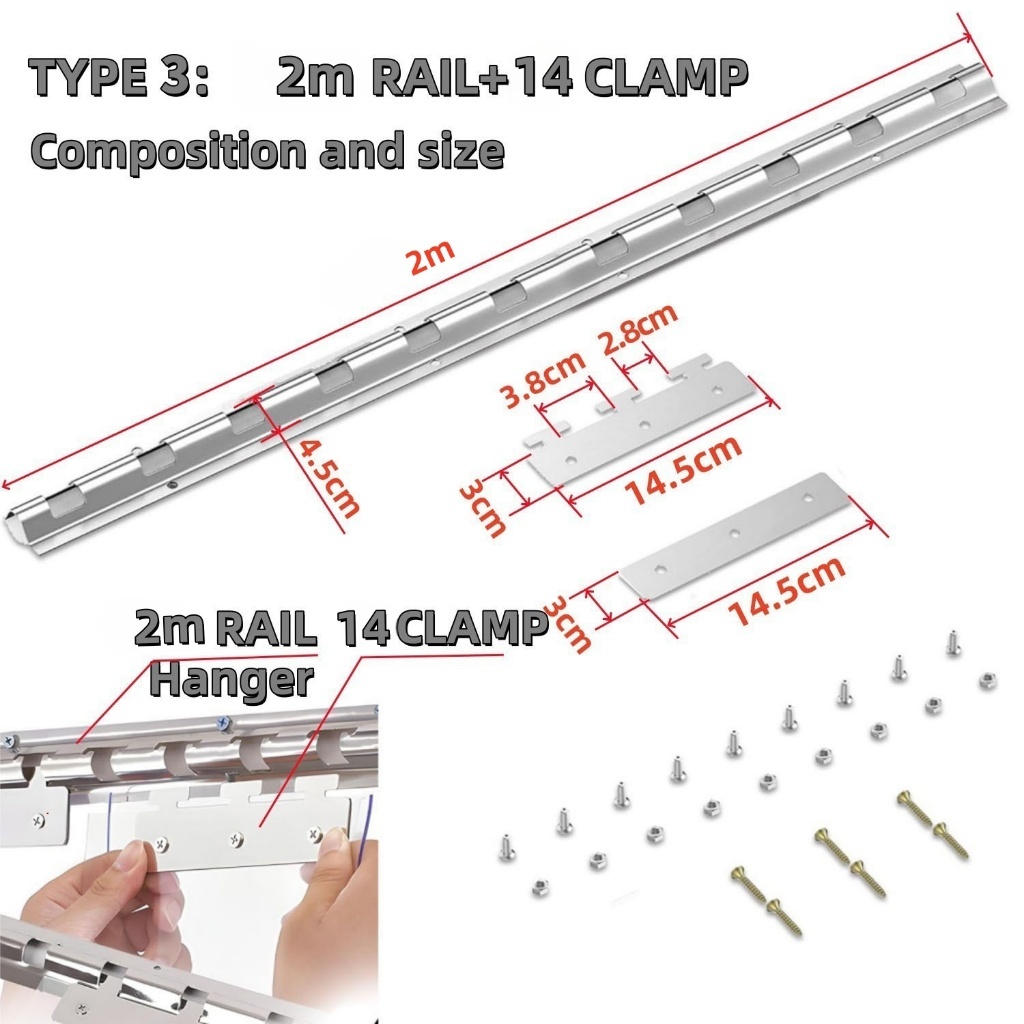 TYPE 3: 2m RAIL+14 CLAMP

Composition and size

2m

4.5cm

3.8cm

2.8cm

3cm

14.5cm

3cm

14.5cm

2m RAIL 14 CLAMP
Hanger