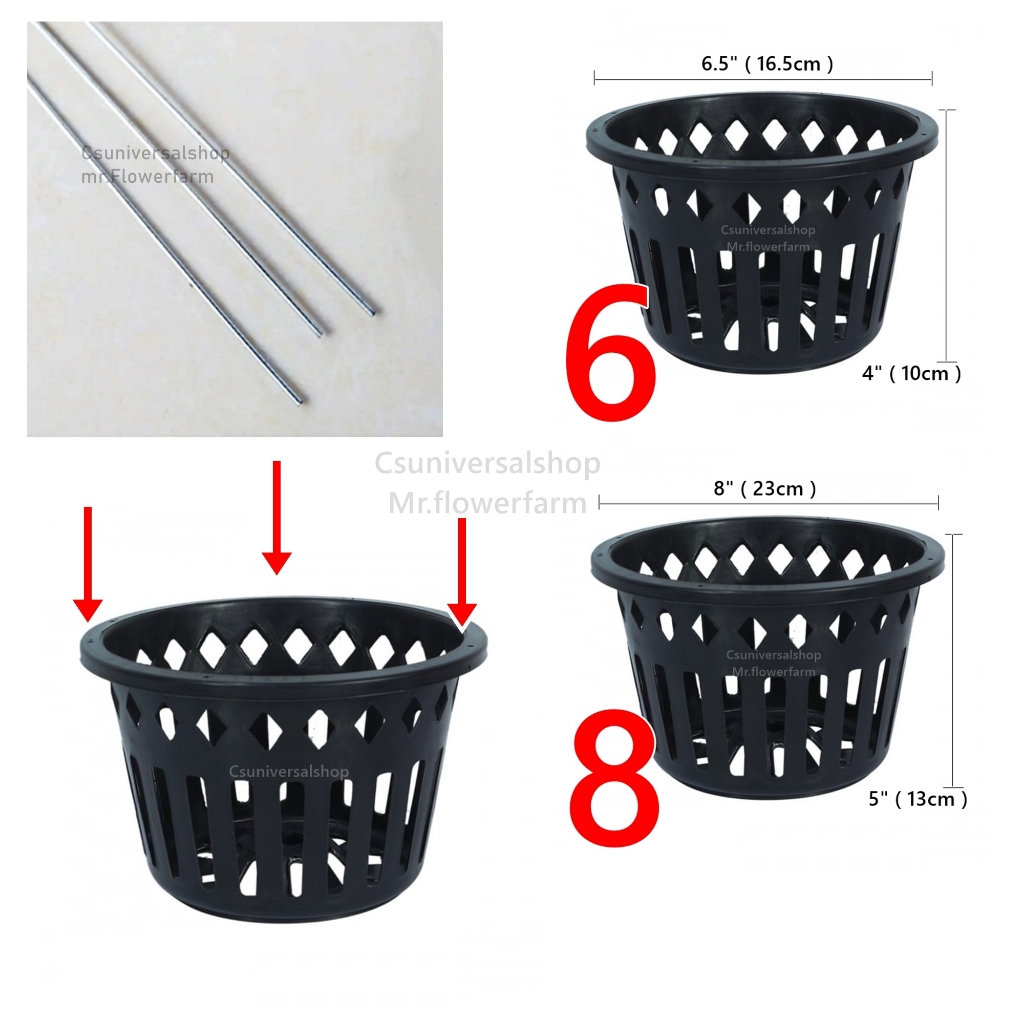 Csuniversalshop
mr.Flowerfarm

6.5" ( 16.5cm )

Csuniversalshop
Mr.flowerfarm

6

4" ( 10cm )

Csuniversalshop
Mr.flowerfarm

8" ( 23cm )

Csuniversalshop
Mr.flowerfarm

8

5" ( 13cm )

Csuniversalshop