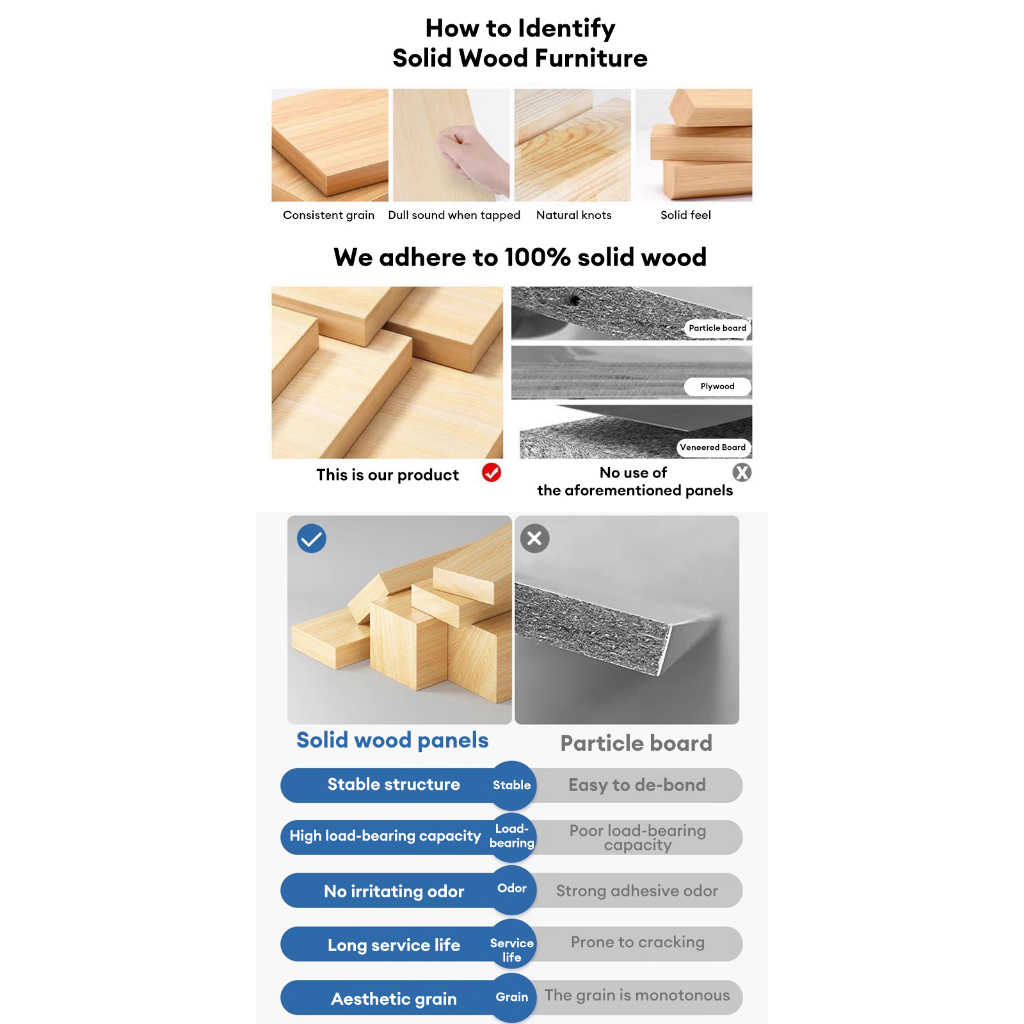 How to Identify
Solid Wood Furniture

Consistent grain
Dull sound when tapped
Natural knots
Solid feel

We adhere to 100% solid wood

Particle board
Plywood
Veneered Board

This is our product

No use of
the aforementioned panels

Solid wood panels
Particle board

Stable structure
Stable
Easy to de-bond

High load-bearing capacity
Load-bearing
Poor load-bearing capacity

No irritating odor
Odor
Strong adhesive odor

Long service life
Service life
Prone to cracking

Aesthetic grain
Grain
The grain is monotonous