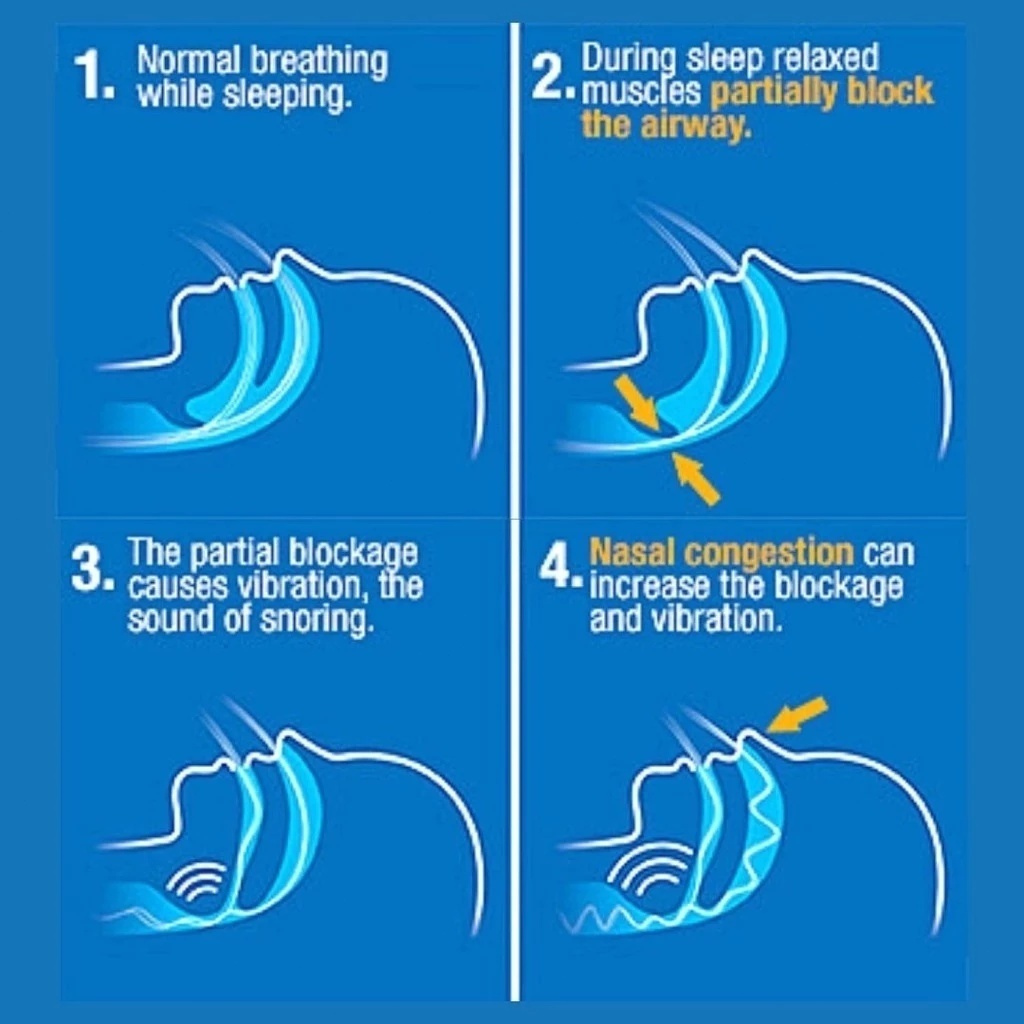 1. Normal breathing while sleeping.

2. During sleep relaxed muscles partially block the airway.

3. The partial blockage causes vibration, the sound of snoring.

4. Nasal congestion can increase the blockage and vibration.