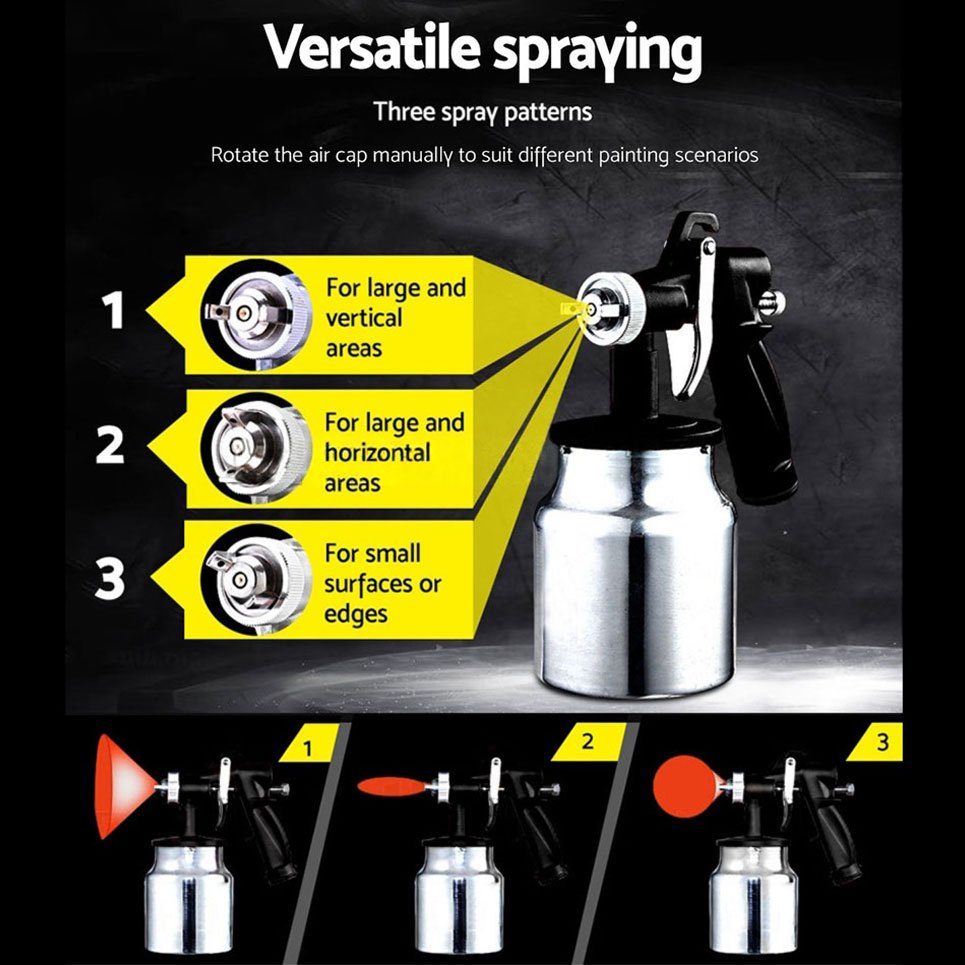 Versatile spraying

Three spray patterns

Rotate the air cap manually to suit different painting scenarios

1

For large and vertical areas

2

For large and horizontal areas

3

For small surfaces or edges

1

2

3